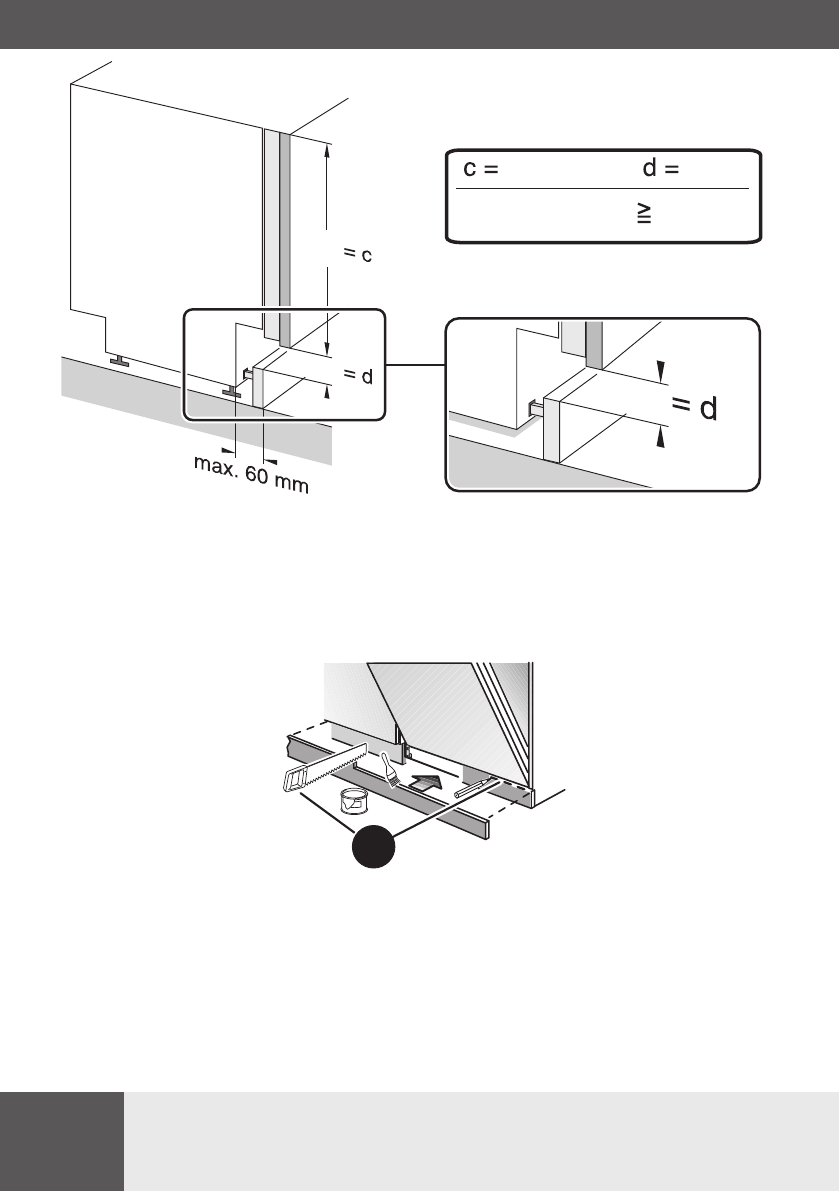 c = d =

≧

= c

= d

max. 60 mm

= d