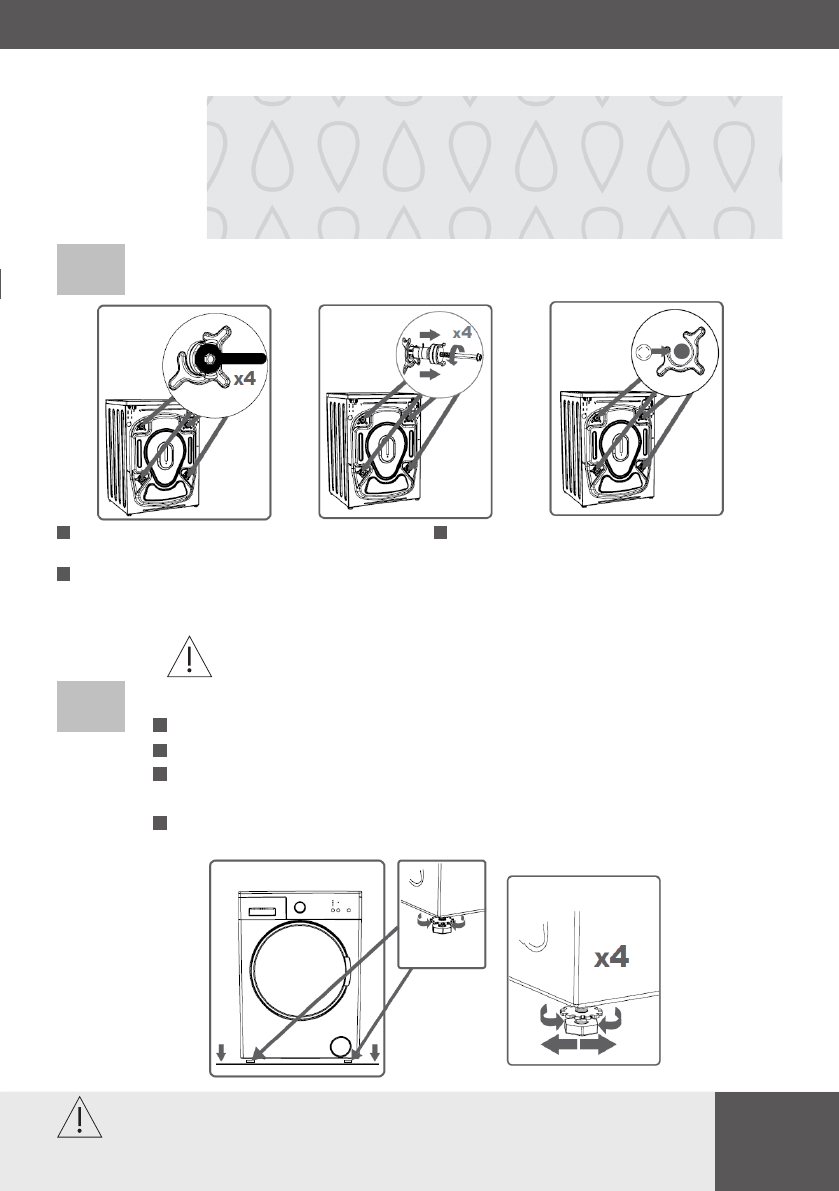 x4

x4

x4