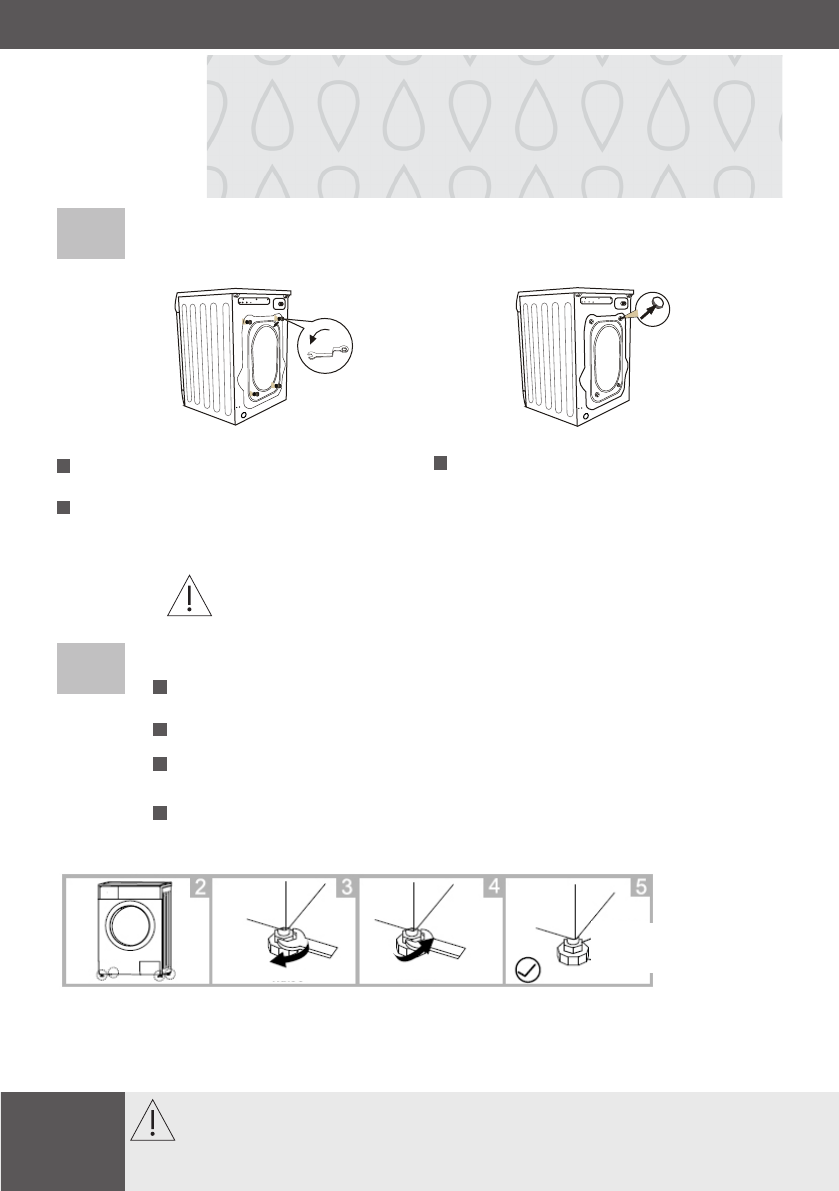 2

3

4

5