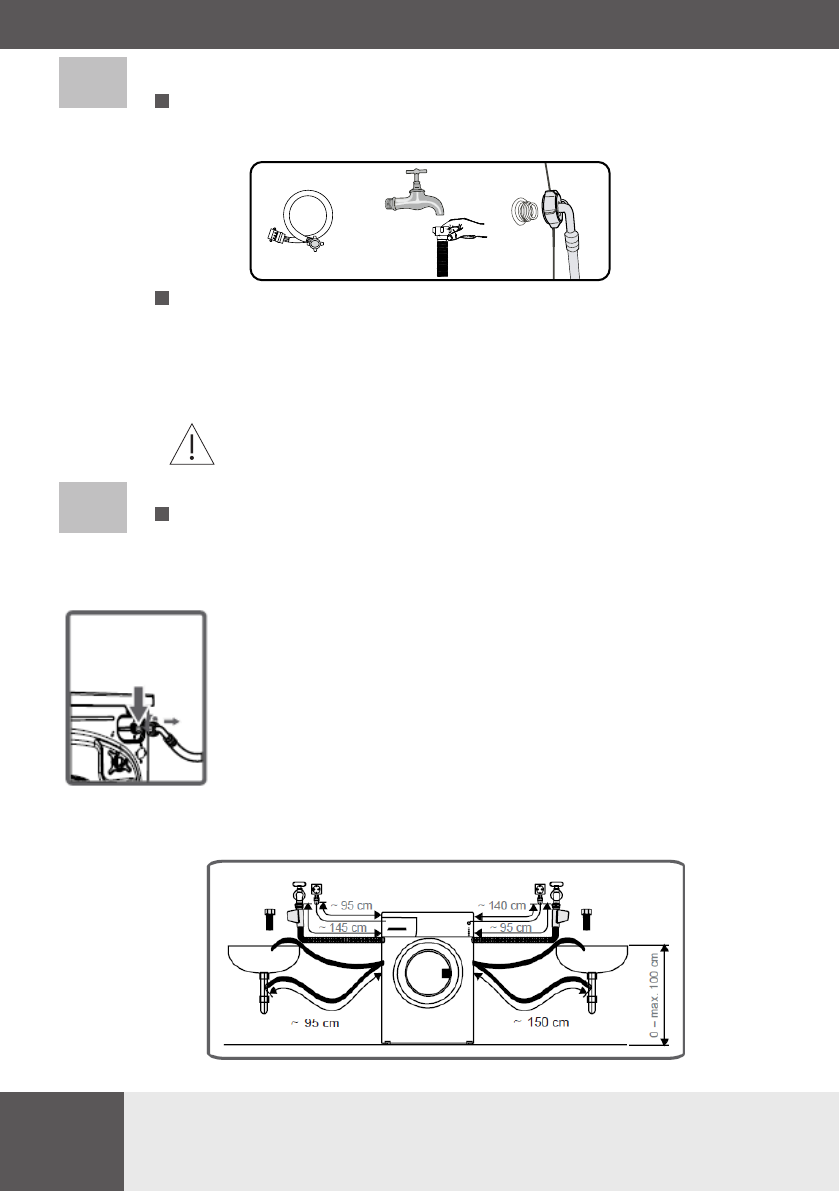 ~ 95 cm
~ 145 cm
~ 140 cm
~ 95 cm
~ 95 cm
~ 150 cm
0 – max. 100 cm