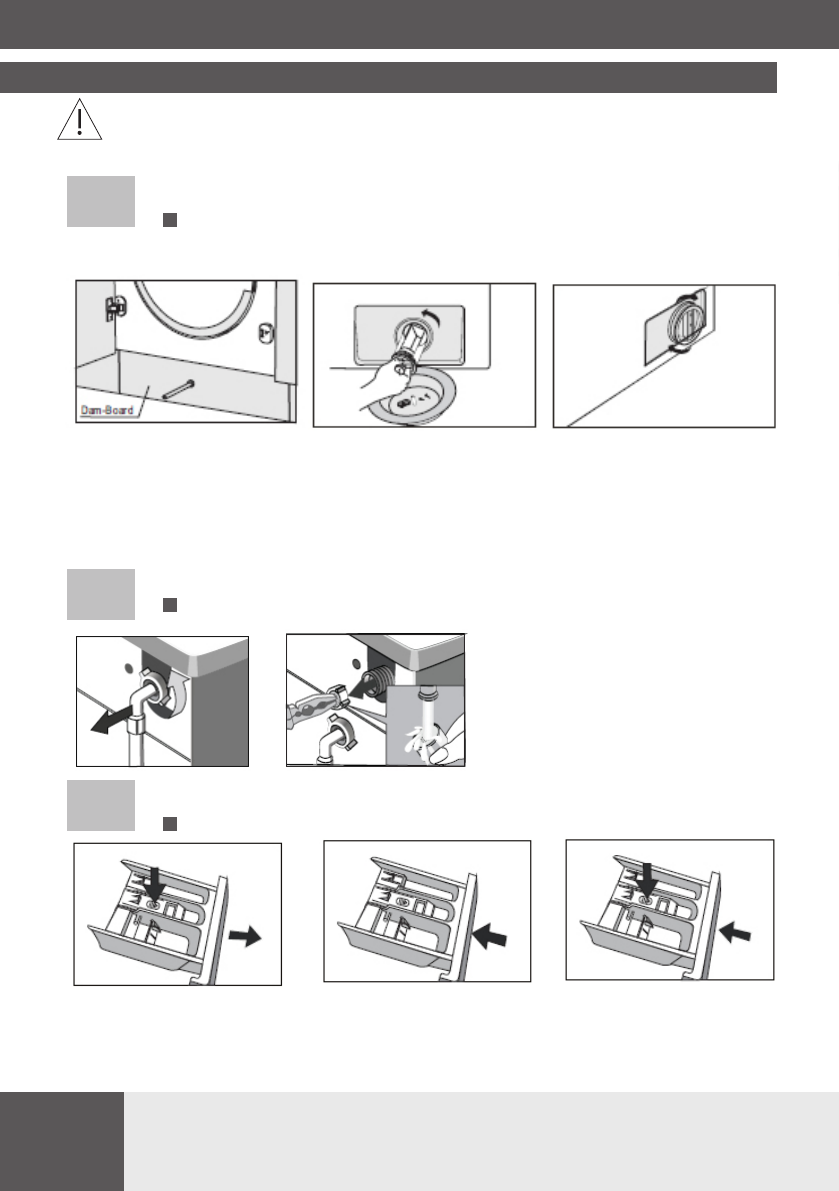 Dam-Board