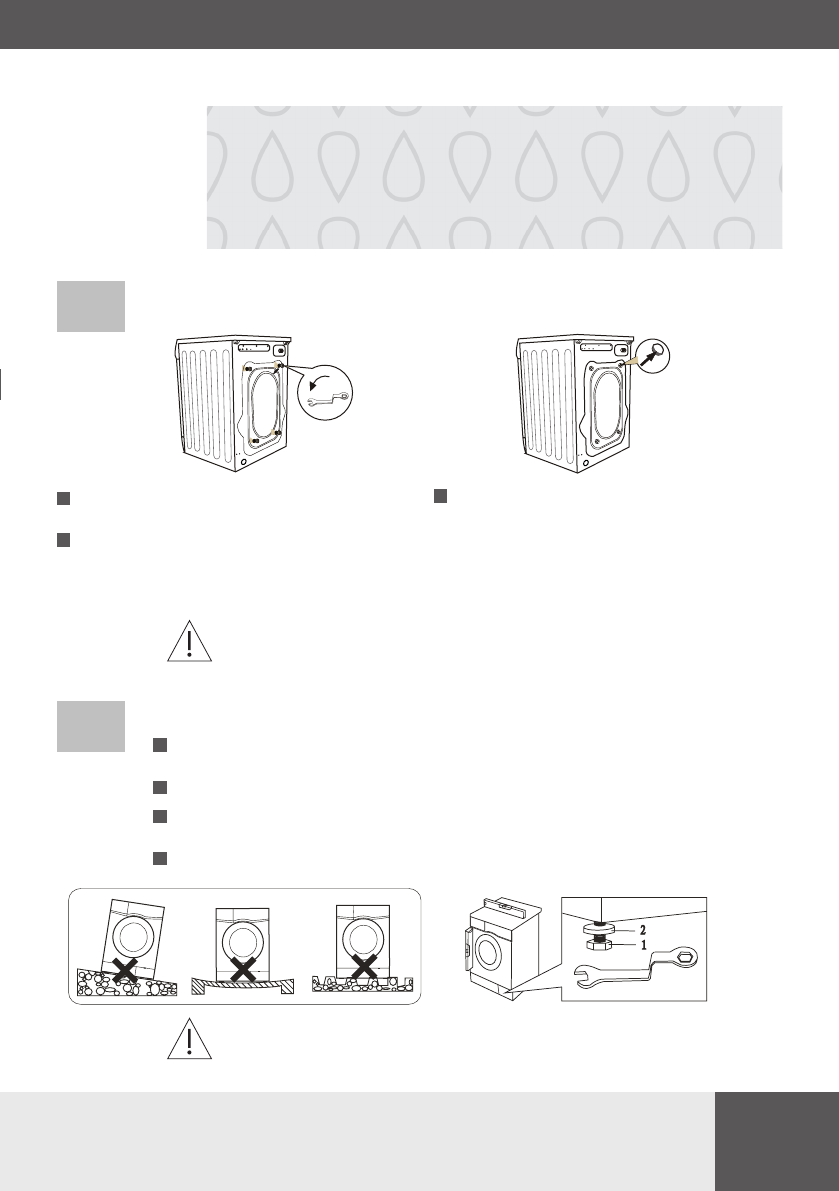 2
1