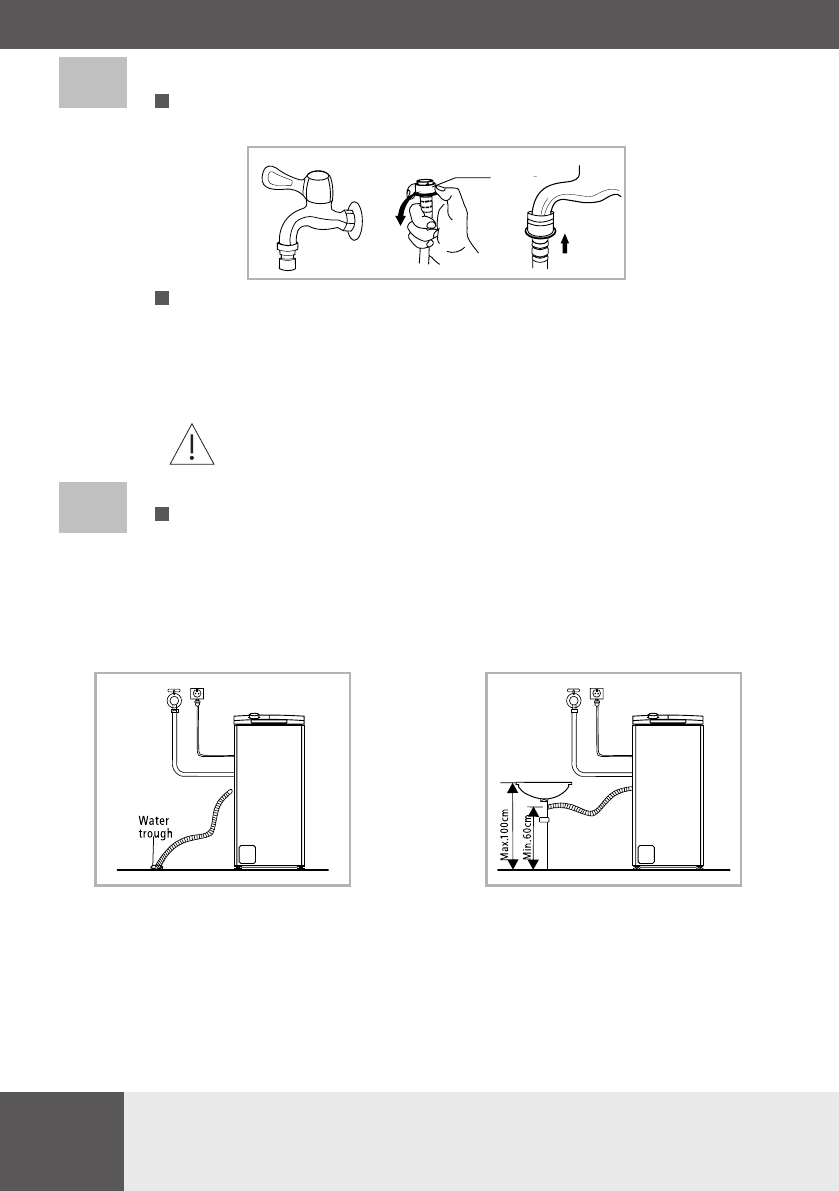 Water trough

Max.100cm

Min.60cm