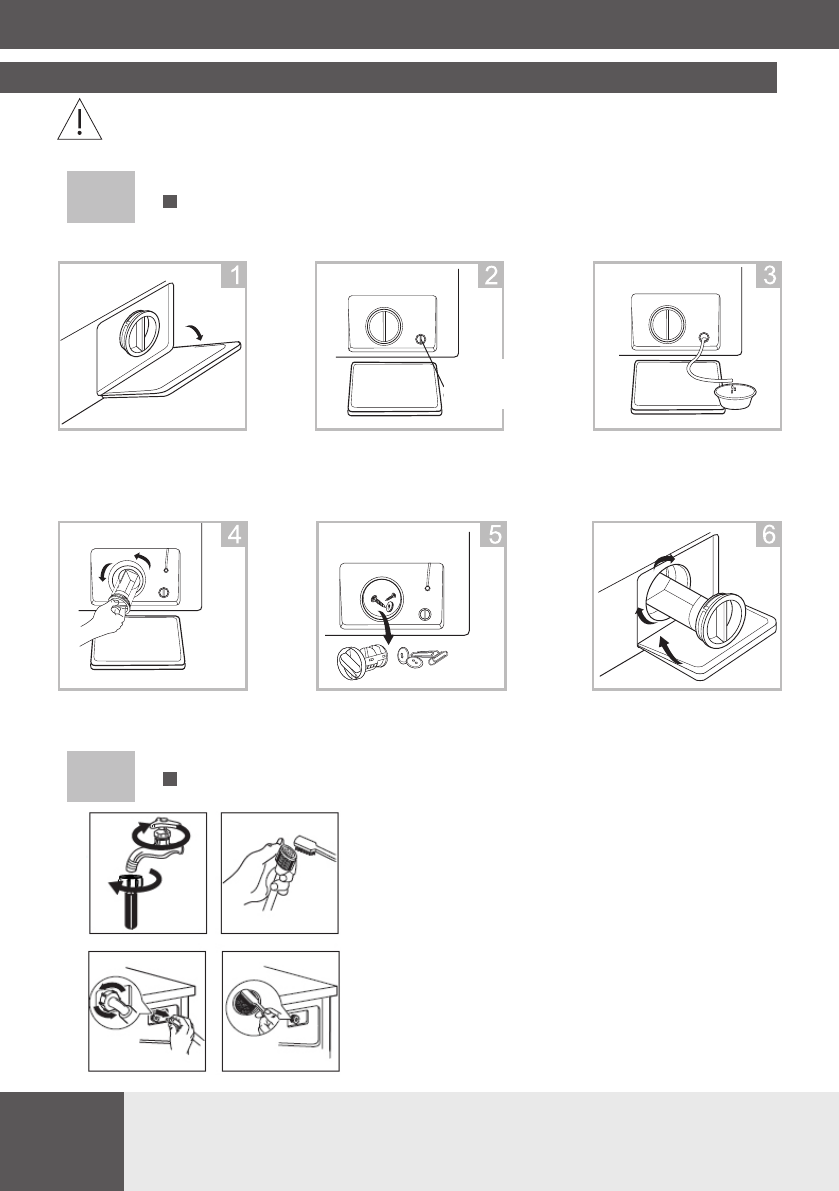 1

2

3

4

5

6