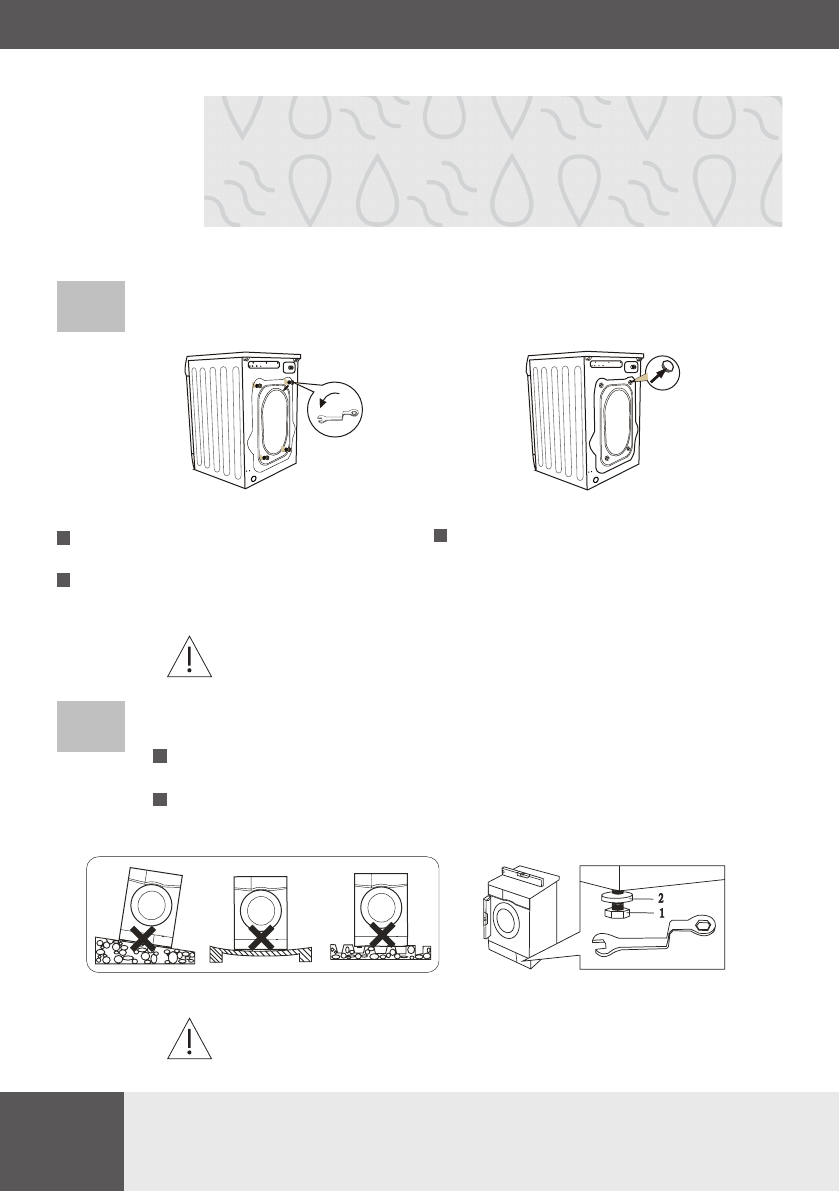 2
1