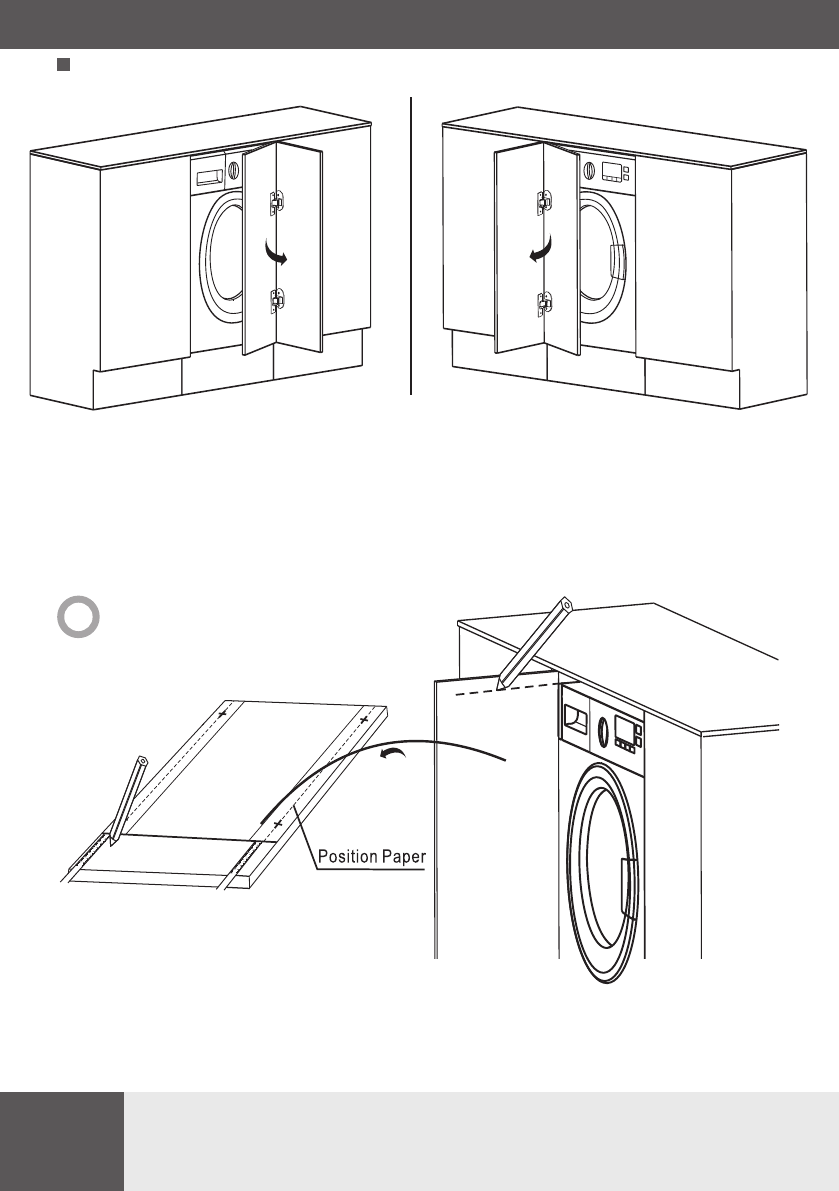 Position Paper