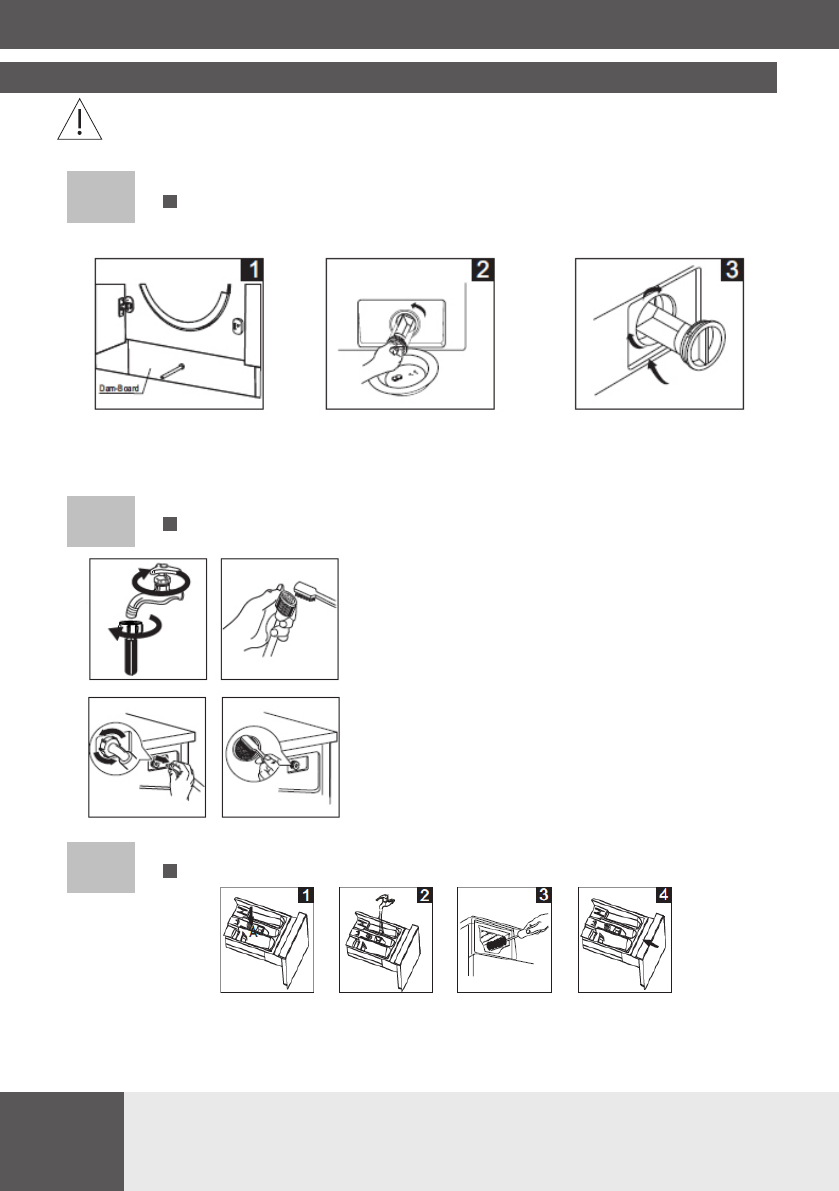 1

Dam-Board

2

3

1

2

3

4