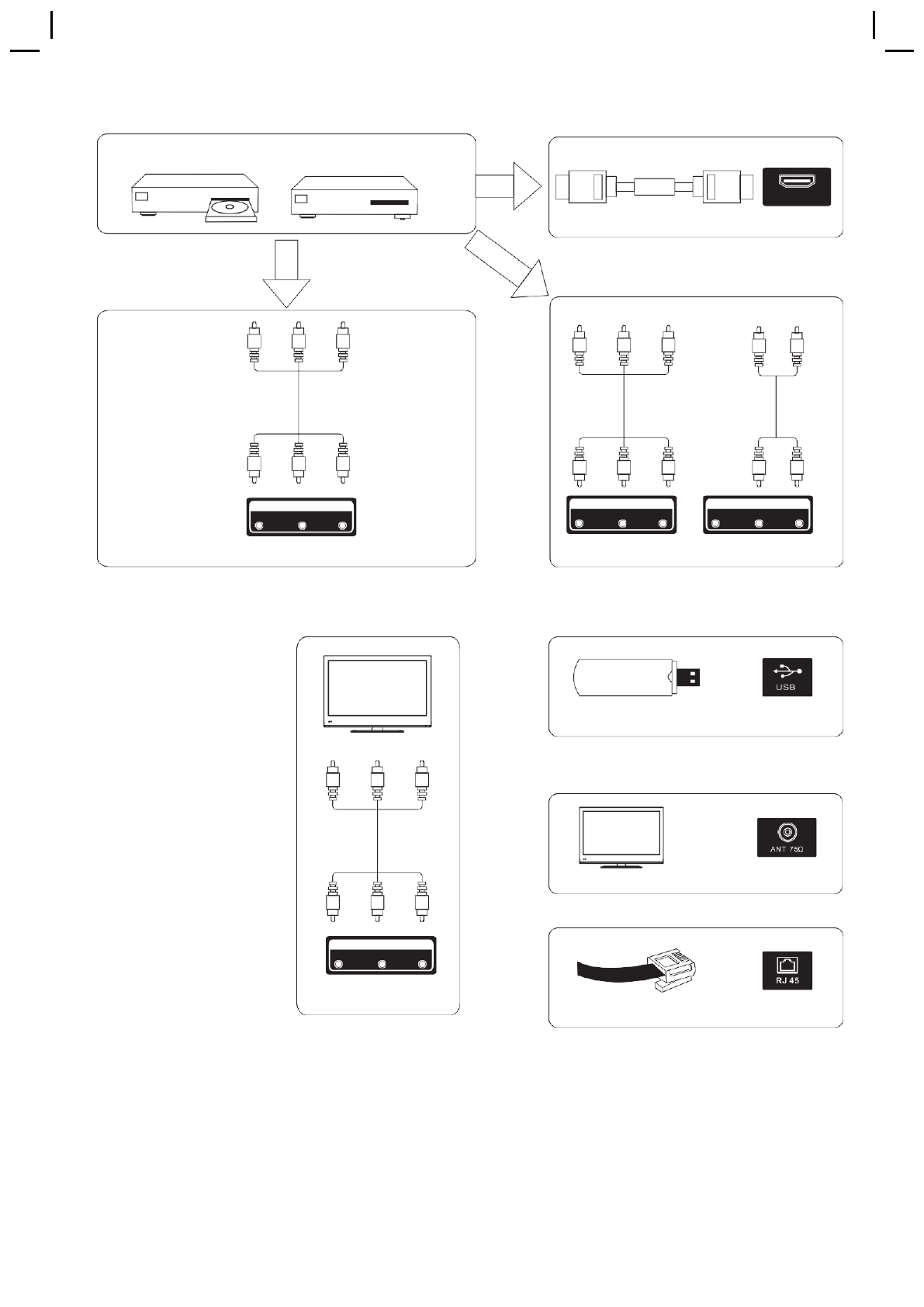 USB

ANT 75Ω

RJ 45