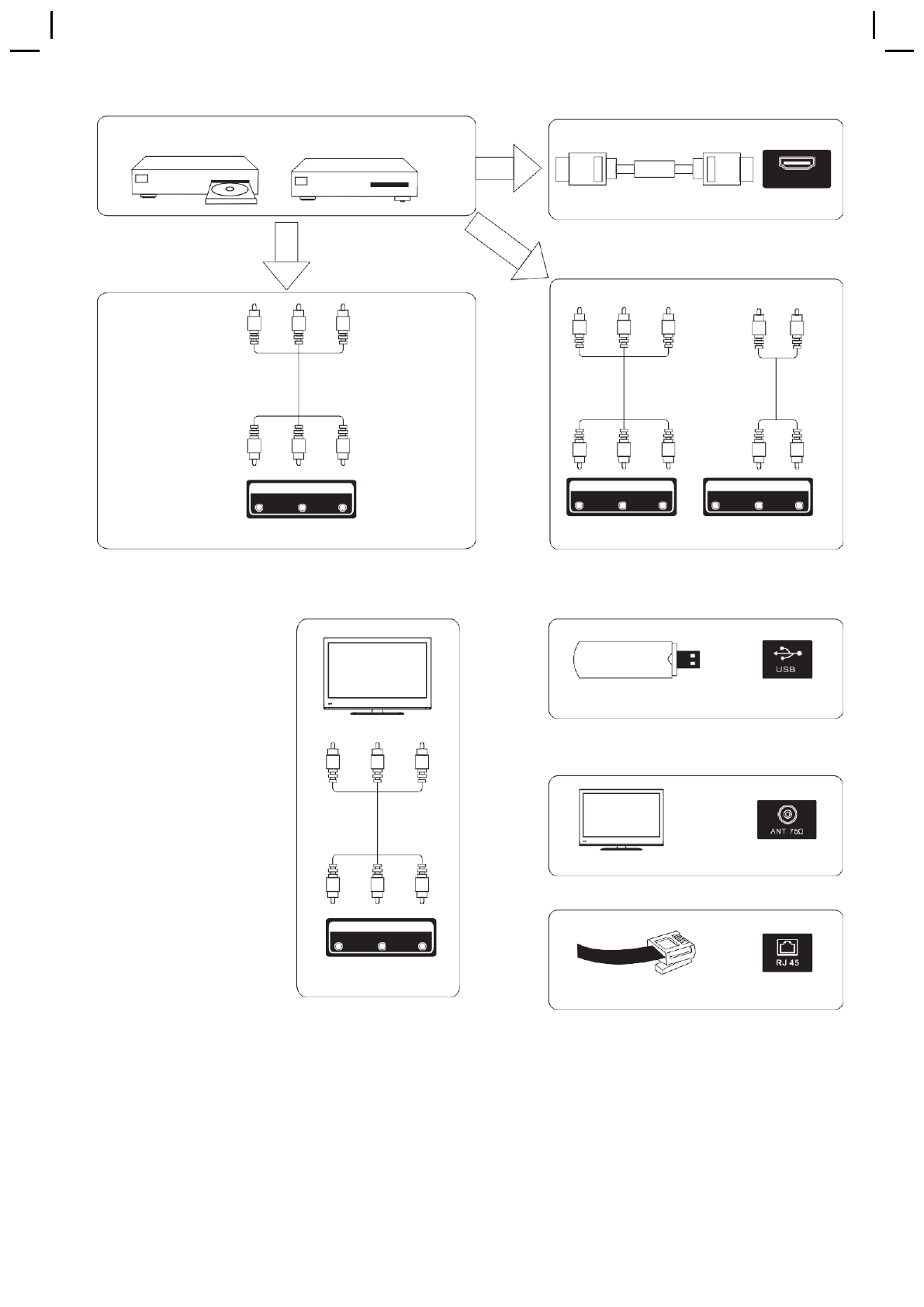 USB

ANT 75Ω

RJ 45