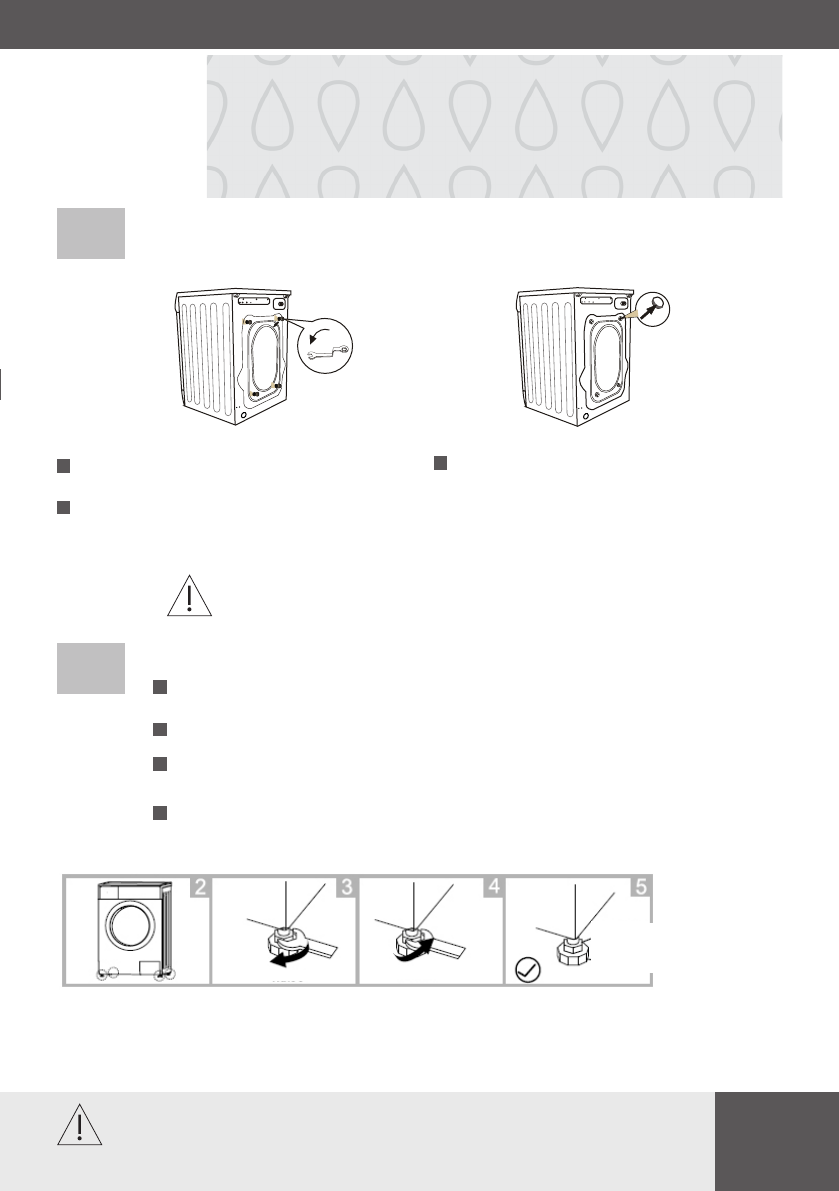 2

3

4

5