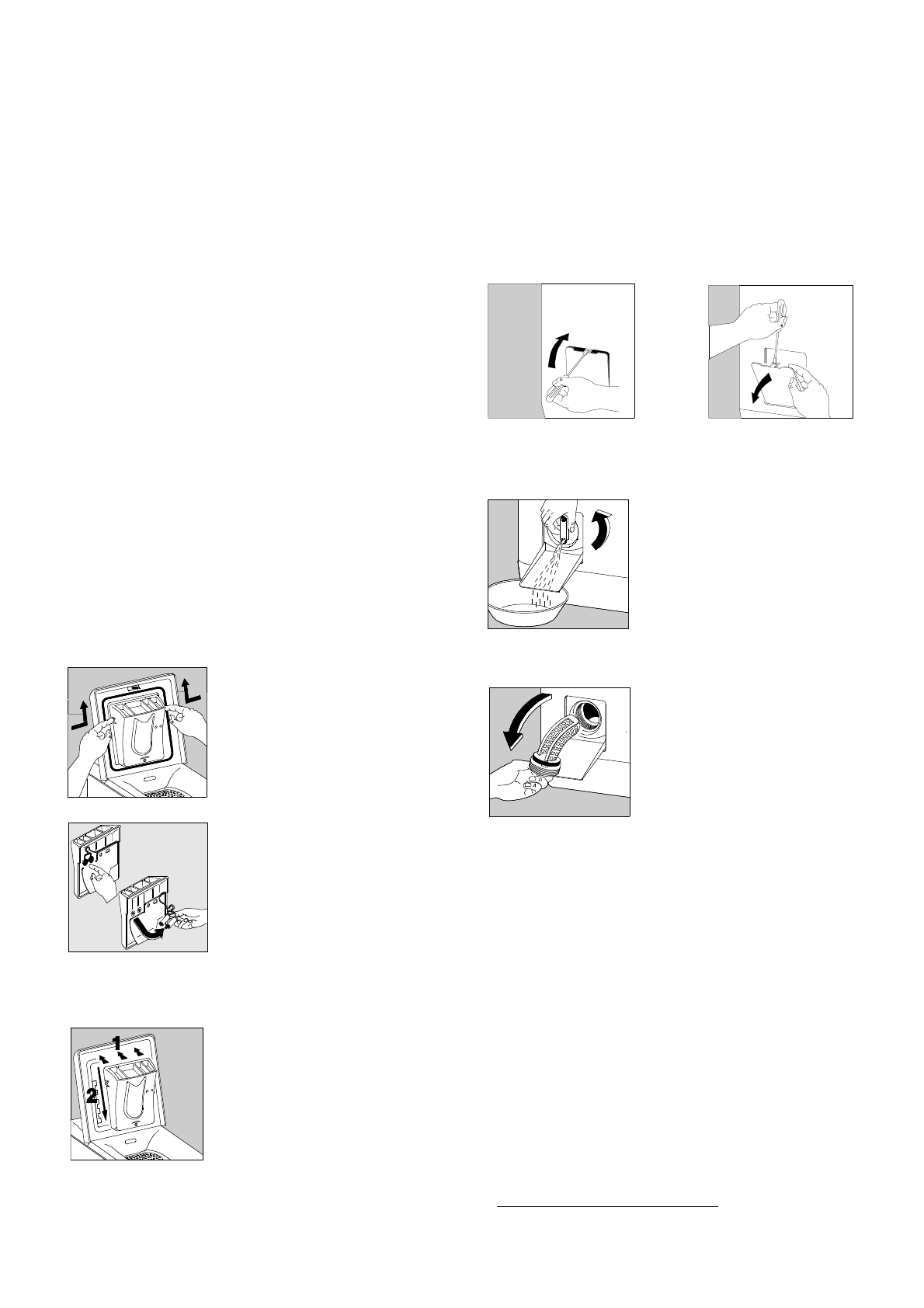 1

2