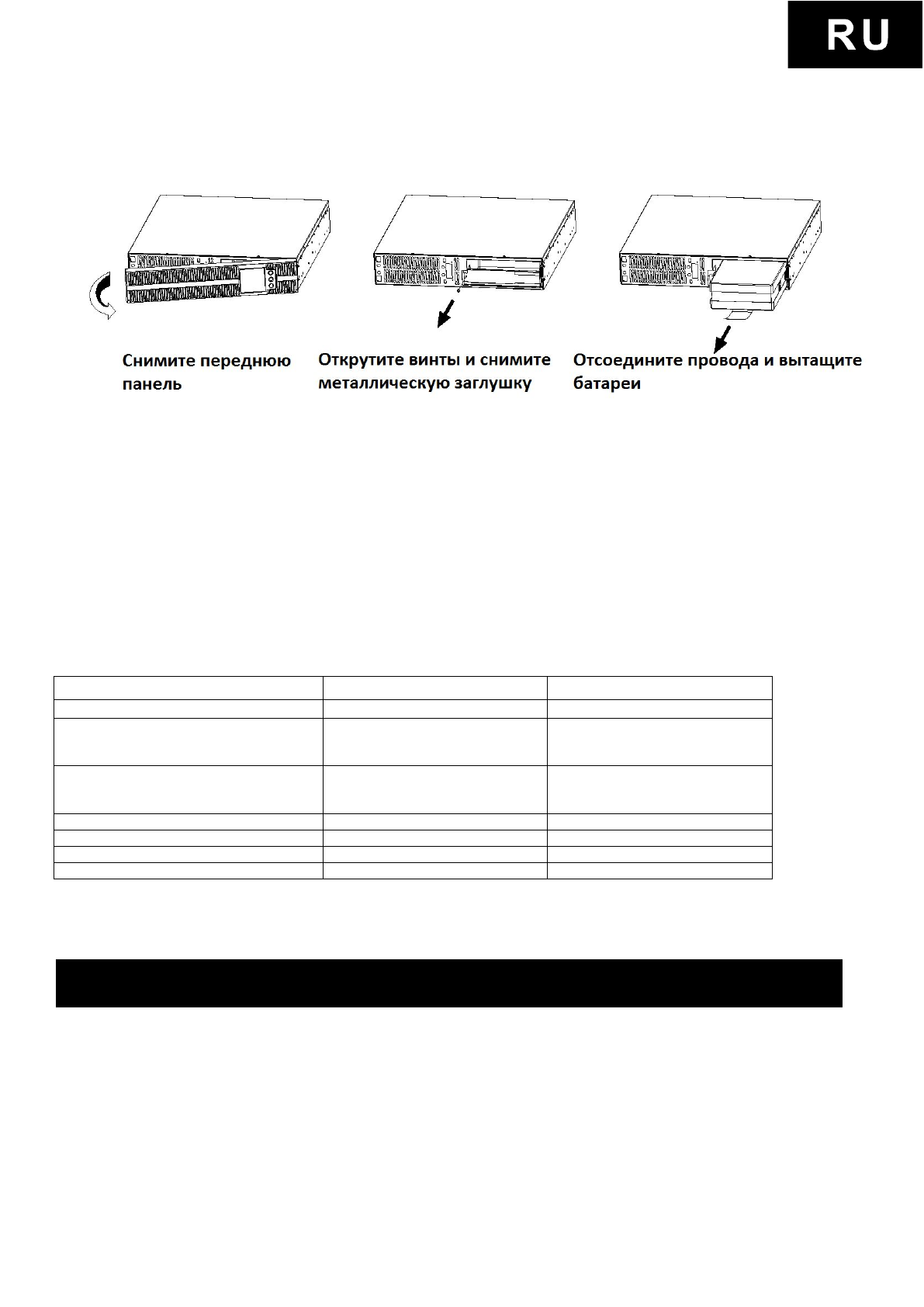 RU

Снимите переднюю панель

Открутите винты и снимите металлическую заглушку

Отсоедините провода и вытащите батареи