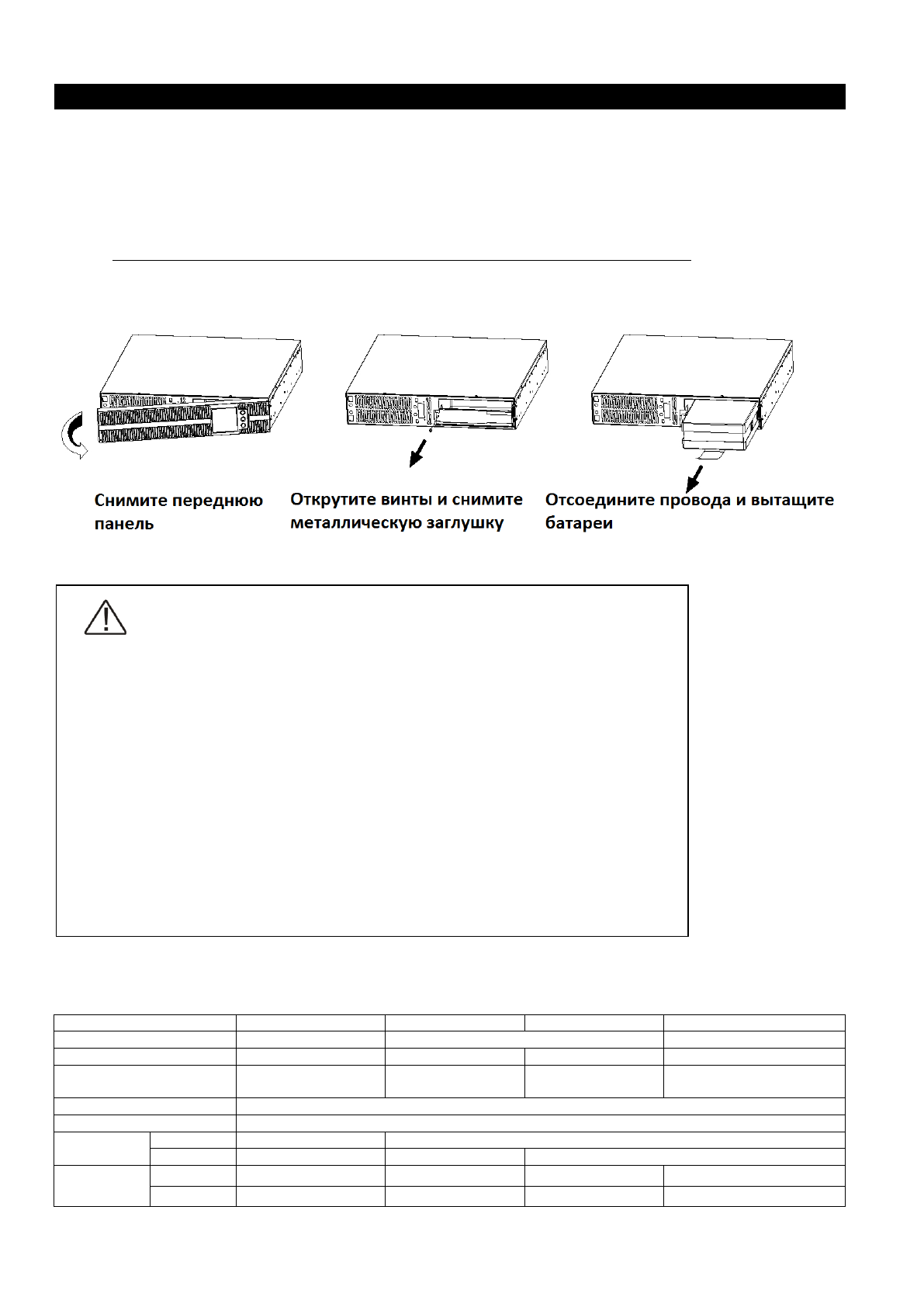 Снимите переднюю панель

Открутите винты и снимите металлическую заглушку

Отсоедините провода и вытащите батареи