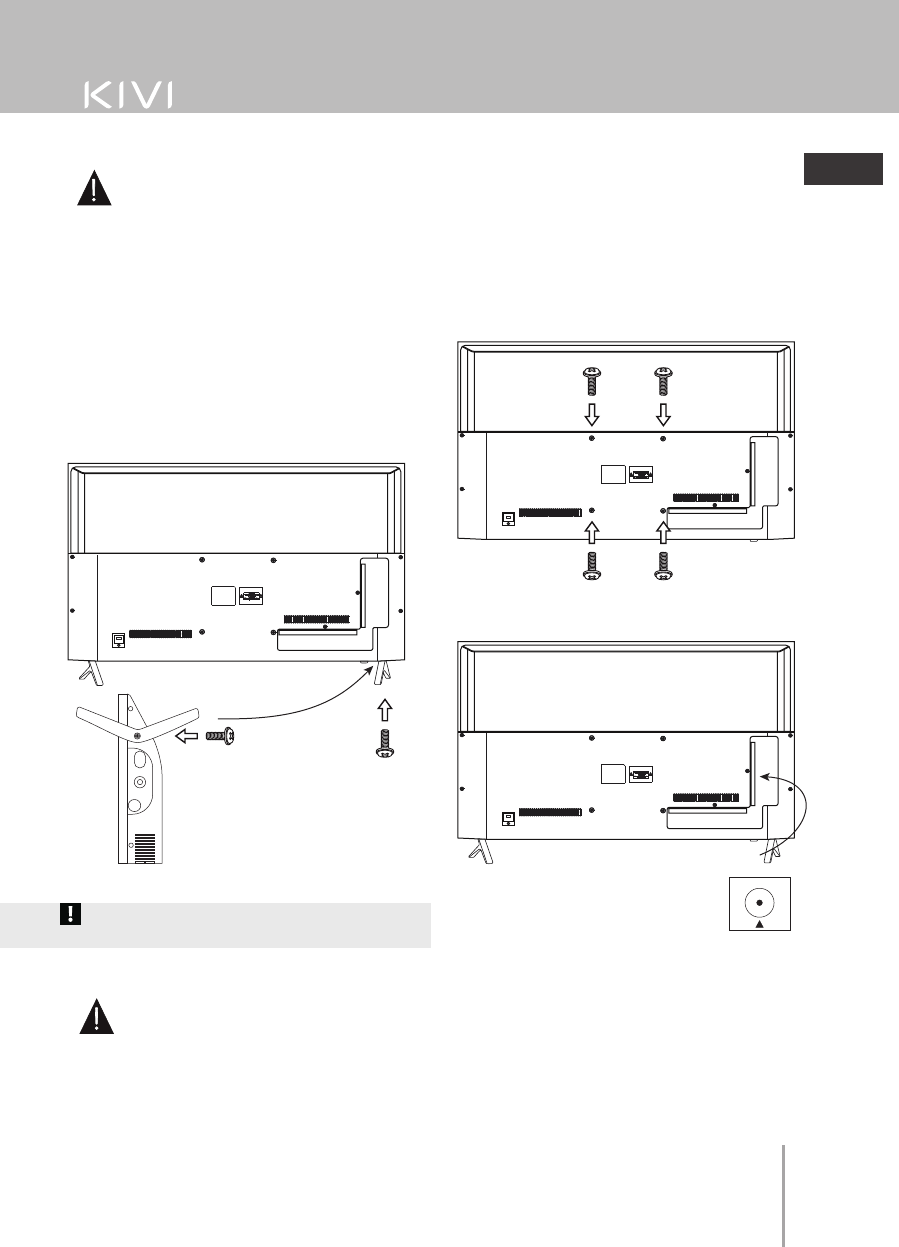 KIVI