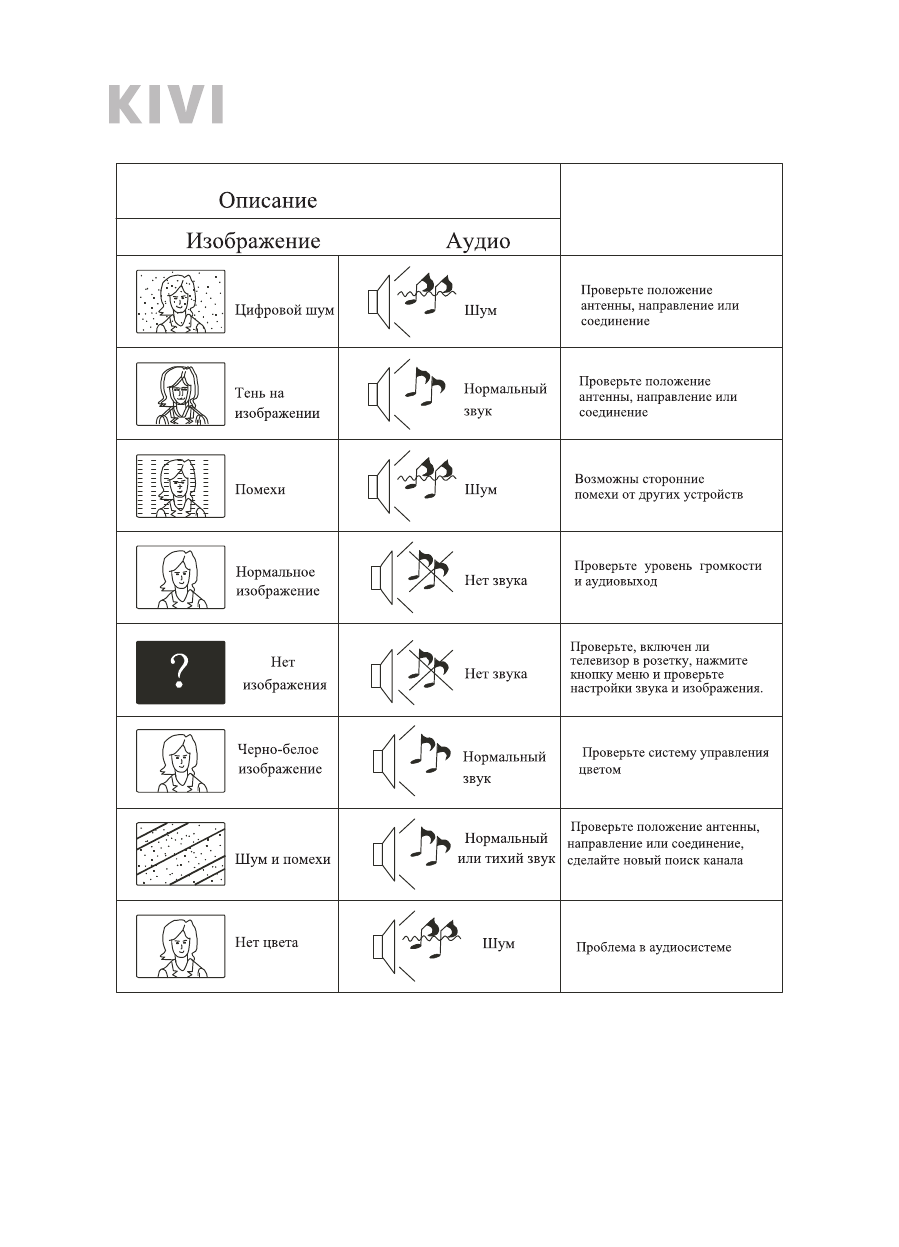 KIVI

| Описание | | |
|---|---|---|
| Изображение | Аудио | |
| Цифровой шум | Шум | Проверьте положение антенны, направление или соединение |
| Тень на изображении | Нормальный звук | Проверьте положение антенны, направление или соединение |
| Помехи | Шум | Возможны сторонние помехи от других устройств |
| Нормальное изображение | Нет звука | Проверьте уровень громкости и аудиовыход |
| ? Нет изображения | Нет звука | Проверьте, включен ли телевизор в розетку, нажмите кнопку меню и проверьте настройки звука и изображения. |
| Черно-белое изображение | Нормальный звук | Проверьте систему управления цветом |
| Шум и помехи | Нормальный или тихий звук | Проверьте положение антенны, направление или соединение, сделайте новый поиск канала |
| Нет цвета | Шум | Проблема в аудиосистеме |