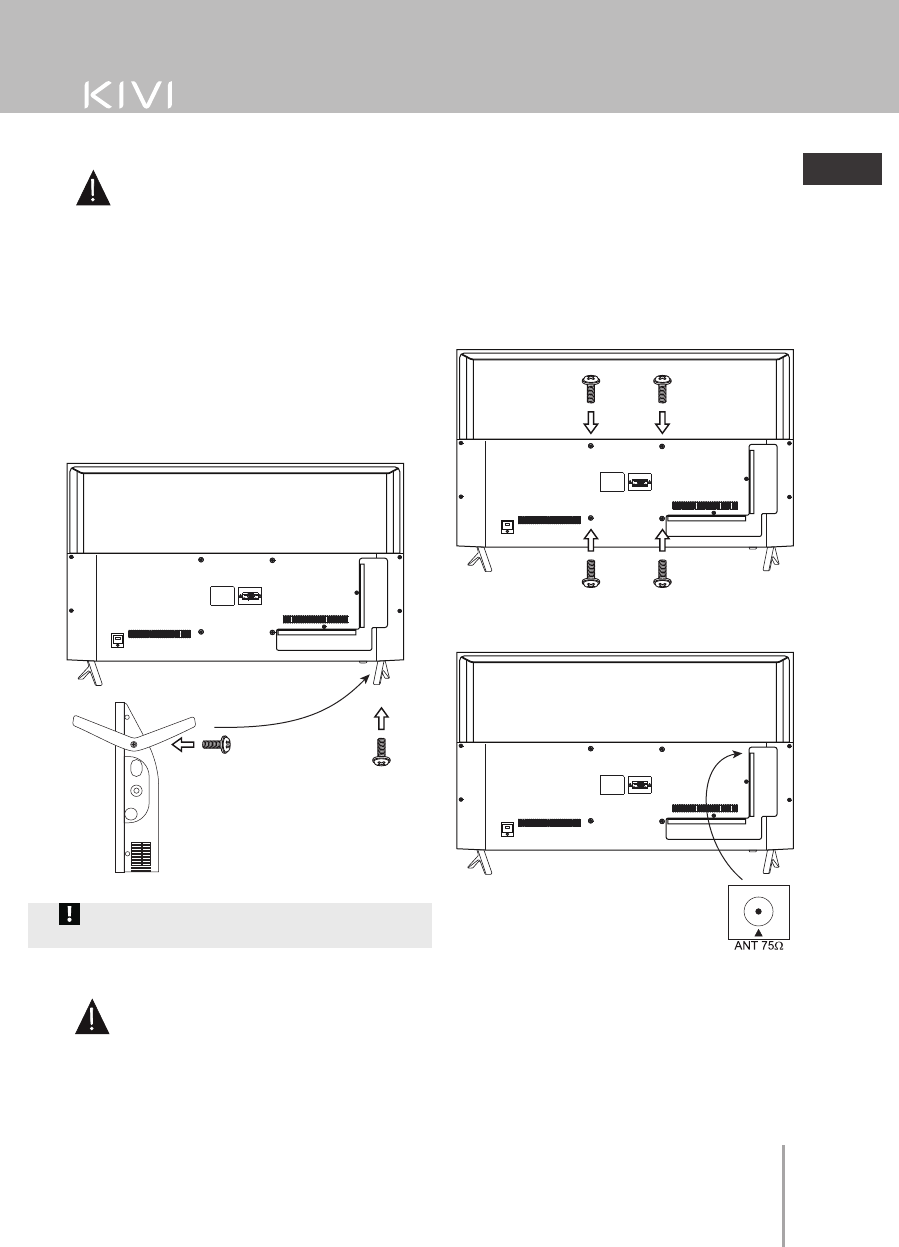 KIVI

ANT 75Ω