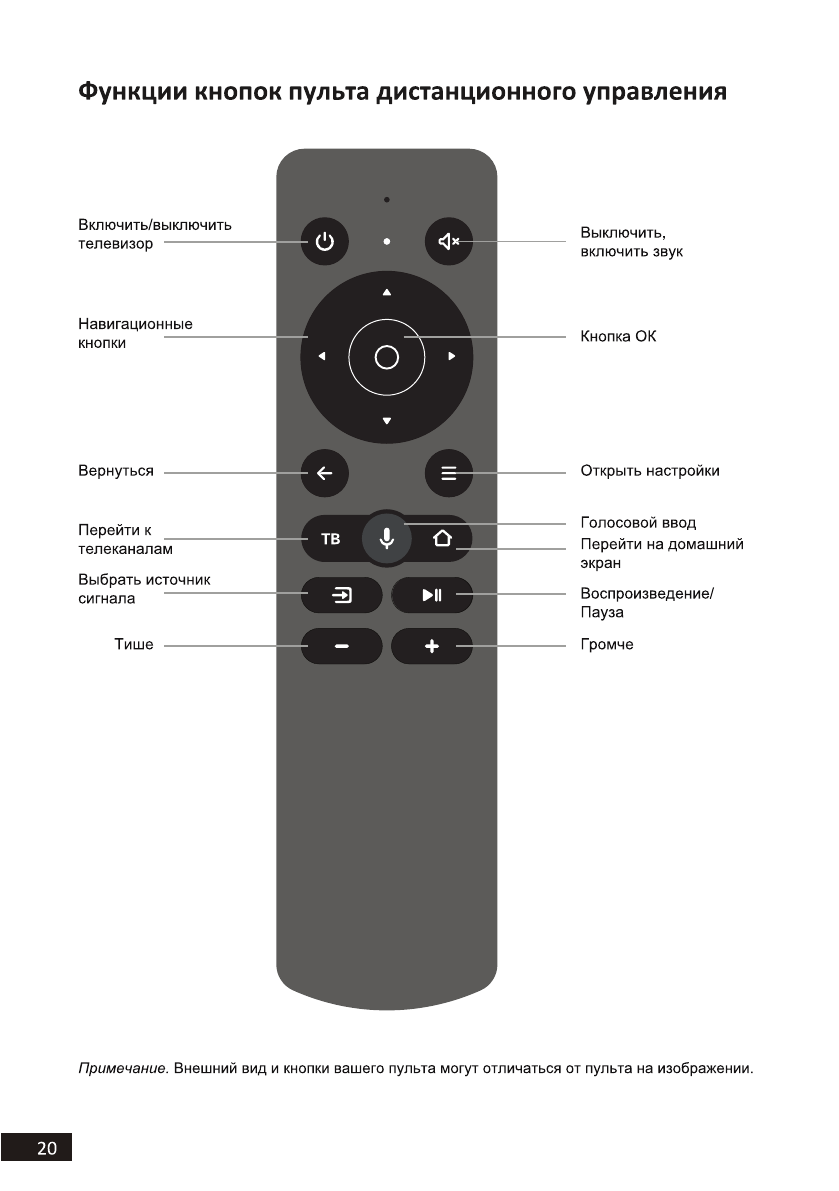 Функции кнопок пульта дистанционного управления

Включить/выключить телевизор

Выключить, включить звук

Навигационные кнопки

Кнопка ОК

Вернуться

Открыть настройки

Перейти к телеканалам

ТВ

Голосовой ввод

Перейти на домашний экран

Выбрать источник сигнала

Воспроизведение/ Пауза

Тише

Громче

Примечание. Внешний вид и кнопки вашего пульта могут отличаться от пульта на изображении.

20