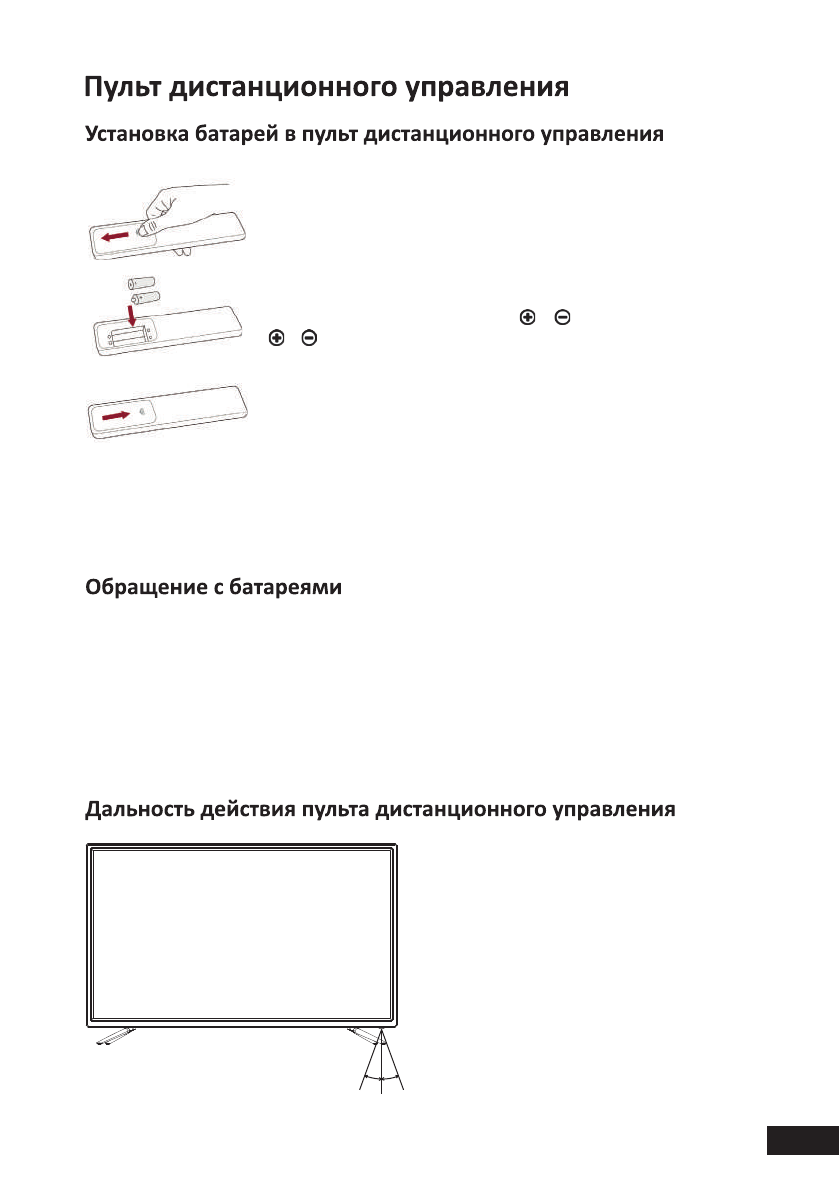 Пульт дистанционного управления

Установка батарей в пульт дистанционного управления

Обращение с батареями

Дальность действия пульта дистанционного управления