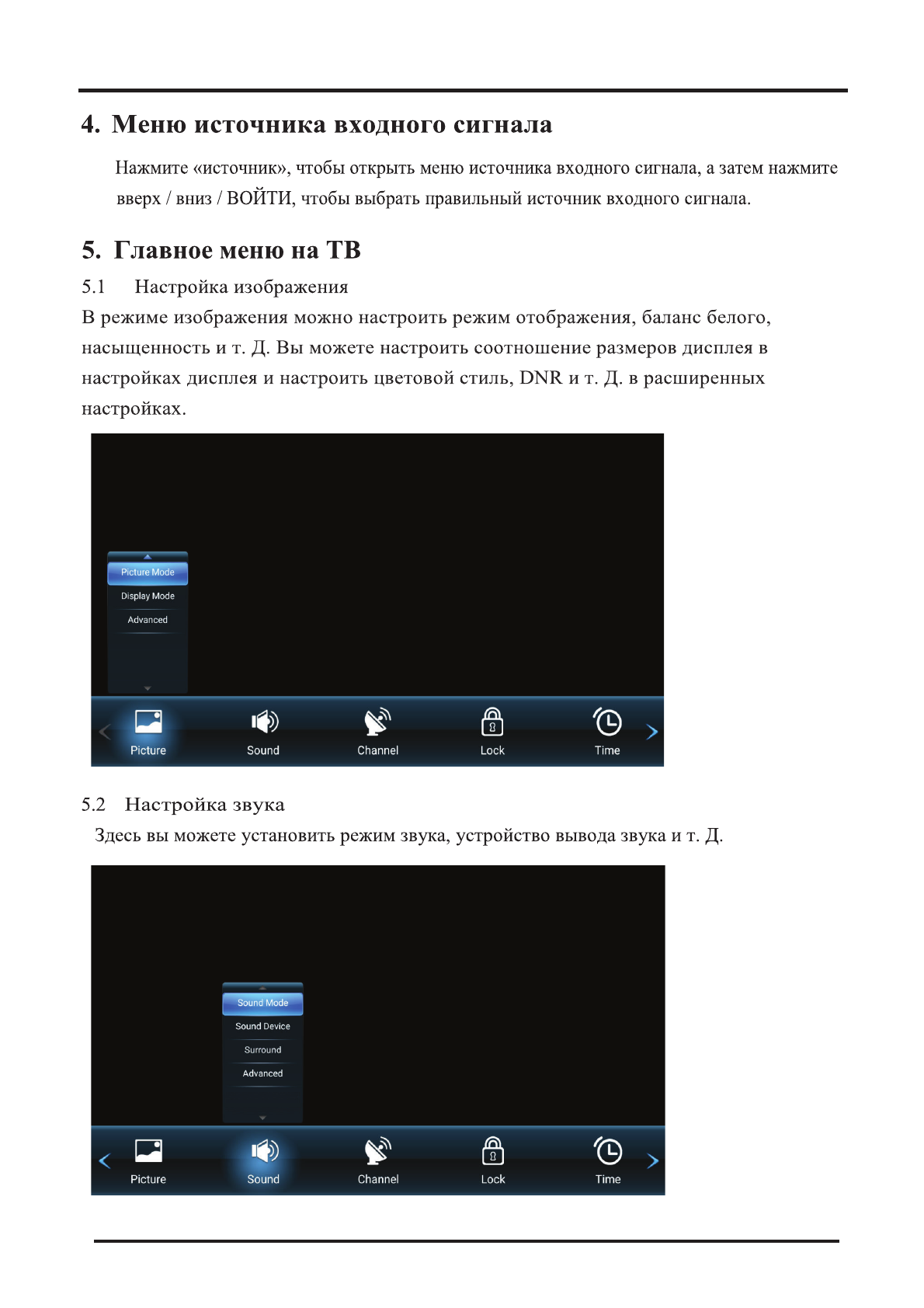 4. Меню источника входного сигнала

Нажмите «источник», чтобы открыть меню источника входного сигнала, а затем нажмите вверх / вниз / ВОЙТИ, чтобы выбрать правильный источник входного сигнала.

5. Главное меню на ТВ

5.1 Настройка изображения

В режиме изображения можно настроить режим отображения, баланс белого, насыщенность и т. Д. Вы можете настроить соотношение размеров дисплея в настройках дисплея и настроить цветовой стиль, DNR и т. Д. в расширенных настройках.

Picture Mode
Display Mode
Advanced

Picture
Sound
Channel
Lock
Time

5.2 Настройка звука

Здесь вы можете установить режим звука, устройство вывода звука и т. Д.

Sound Mode
Sound Device
Surround
Advanced

Picture
Sound
Channel
Lock
Time