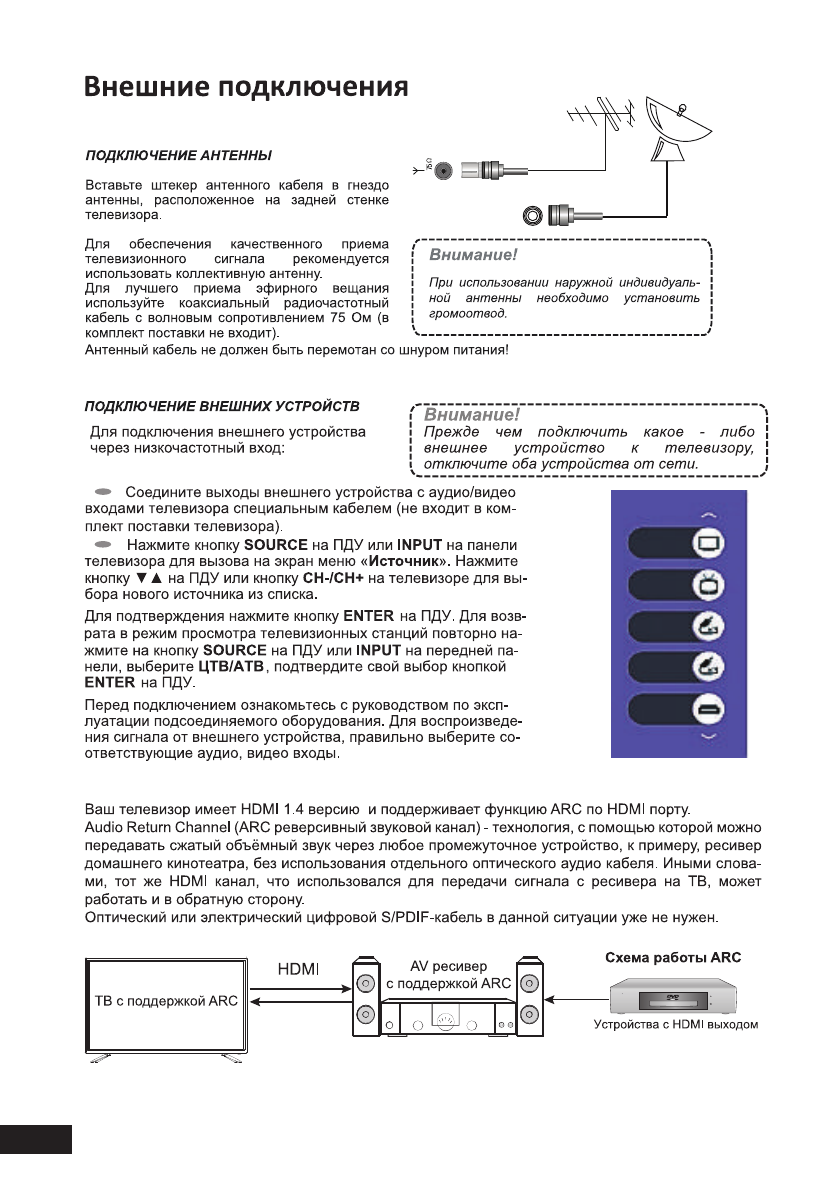 Внешние подключения

ПОДКЛЮЧЕНИЕ АНТЕННЫ

Вставьте штекер антенного кабеля в гнездо антенны, расположенное на задней стенке телевизора.

Для обеспечения качественного приема телевизионного сигнала рекомендуется использовать коллективную антенну.
Для лучшего приема эфирного вещания используйте коаксиальный радиочастотный кабель с волновым сопротивлением 75 Ом (в комплект поставки не входит).
Антенный кабель не должен быть перемотан со шнуром питания!

Внимание!
При использовании наружной индивидуальной антенны необходимо установить громоотвод.

ПОДКЛЮЧЕНИЕ ВНЕШНИХ УСТРОЙСТВ

Для подключения внешнего устройства через низкочастотный вход:

Внимание!
Прежде чем подключить какое - либо внешнее устройство к телевизору, отключите оба устройства от сети.

Соедините выходы внешнего устройства с аудио/видео входами телевизора специальным кабелем (не входит в комплект поставки телевизора).
Нажмите кнопку SOURCE на ПДУ или INPUT на панели телевизора для вызова на экран меню «Источник». Нажмите кнопку ▼▲ на ПДУ или кнопку CH-/CH+ на телевизоре для выбора нового источника из списка.
Для подтверждения нажмите кнопку ENTER на ПДУ. Для возврата в режим просмотра телевизионных станций повторно нажмите на кнопку SOURCE на ПДУ или INPUT на передней панели, выберите ЦТВ/АТВ, подтвердите свой выбор кнопкой ENTER на ПДУ.
Перед подключением ознакомьтесь с руководством по эксплуатации подсоединяемого оборудования. Для воспроизведения сигнала от внешнего устройства, правильно выберите соответствующие аудио, видео входы.

Ваш телевизор имеет HDMI 1.4 версию и поддерживает функцию ARC по HDMI порту.
Audio Return Channel (ARC реверсивный звуковой канал) - технология, с помощью которой можно передавать сжатый объёмный звук через любое промежуточное устройство, к примеру, ресивер домашнего кинотеатра, без использования отдельного оптического аудио кабеля. Иными словами, тот же HDMI канал, что использовался для передачи сигнала с ресивера на ТВ, может работать и в обратную сторону.
Оптический или электрический цифровой S/PDIF-кабель в данной ситуации уже не нужен.

ТВ с поддержкой ARC
HDMI
AV ресивер с поддержкой ARC
Схема работы ARC
Устройства с HDMI выходом