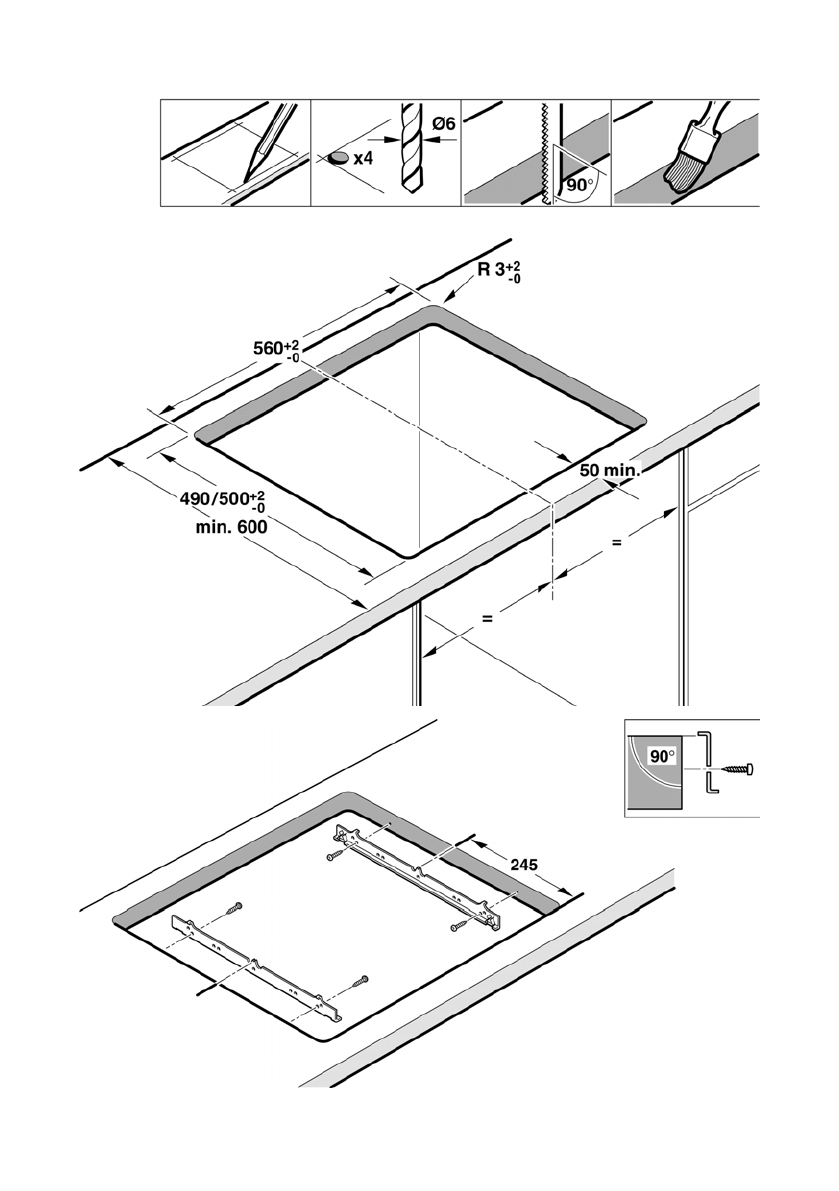 x4
Ø6
90°

R $3^{+2}_{-0}$
$560^{+2}_{-0}$
50 min.
$490/500^{+2}_{-0}$
min. 600
=
=

90°
245