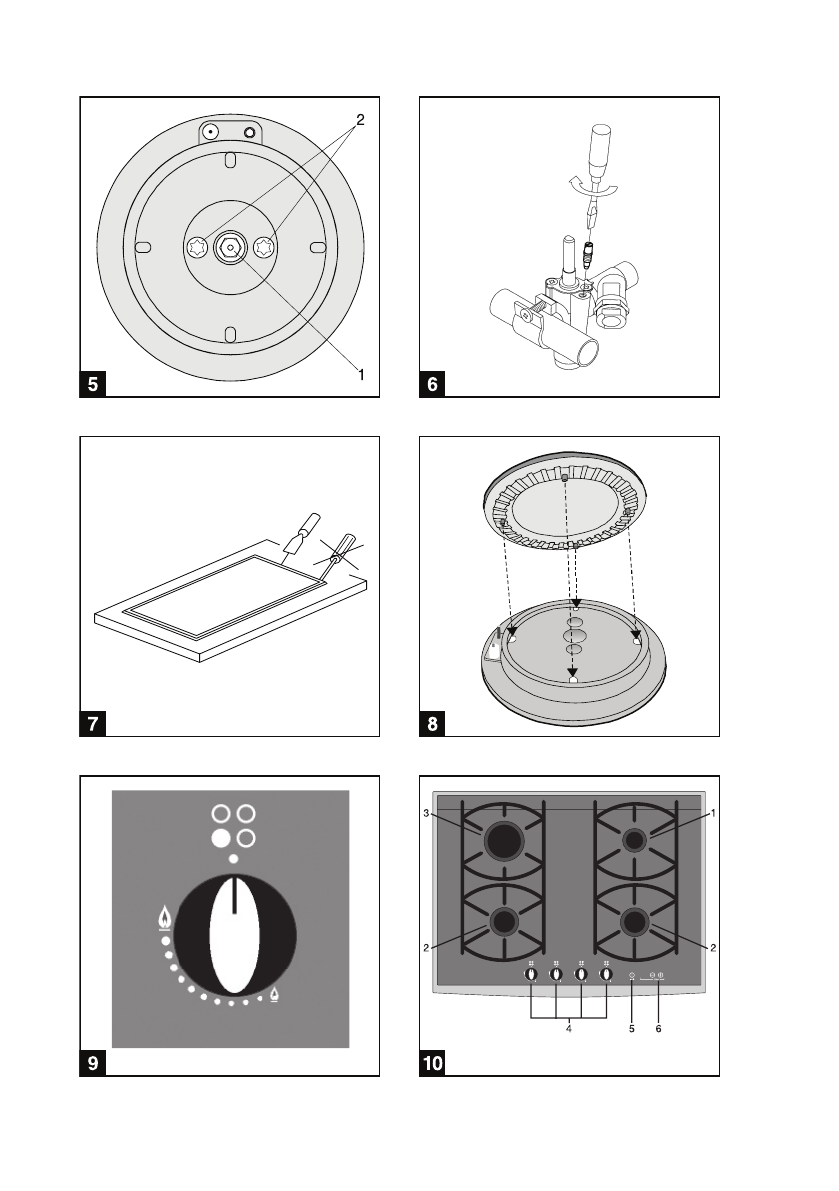 2

1

5

6

7

8

9

3

1

2

2

4

5

6

10