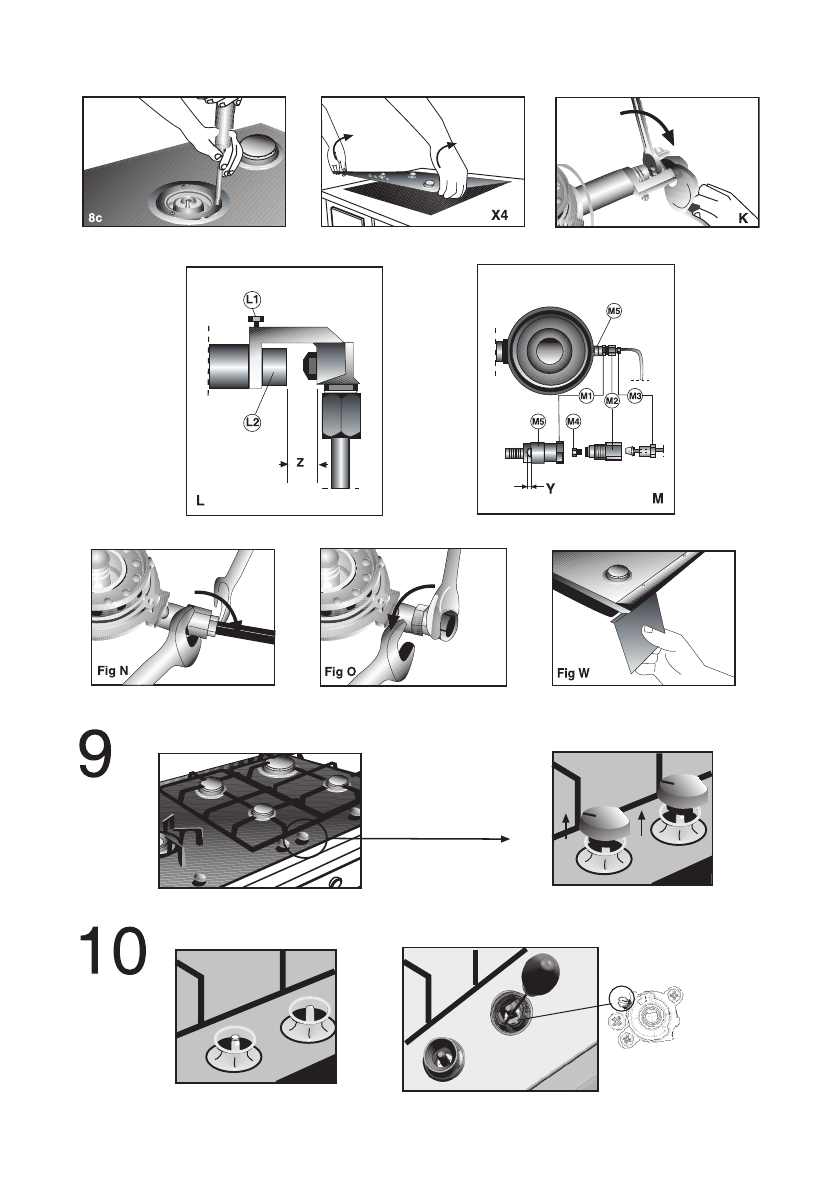 8c

X4

K

L1

L2

Z

L

M5

M1

M2

M3

M5

M4

Y

M

Fig N

Fig O

Fig W

9

10