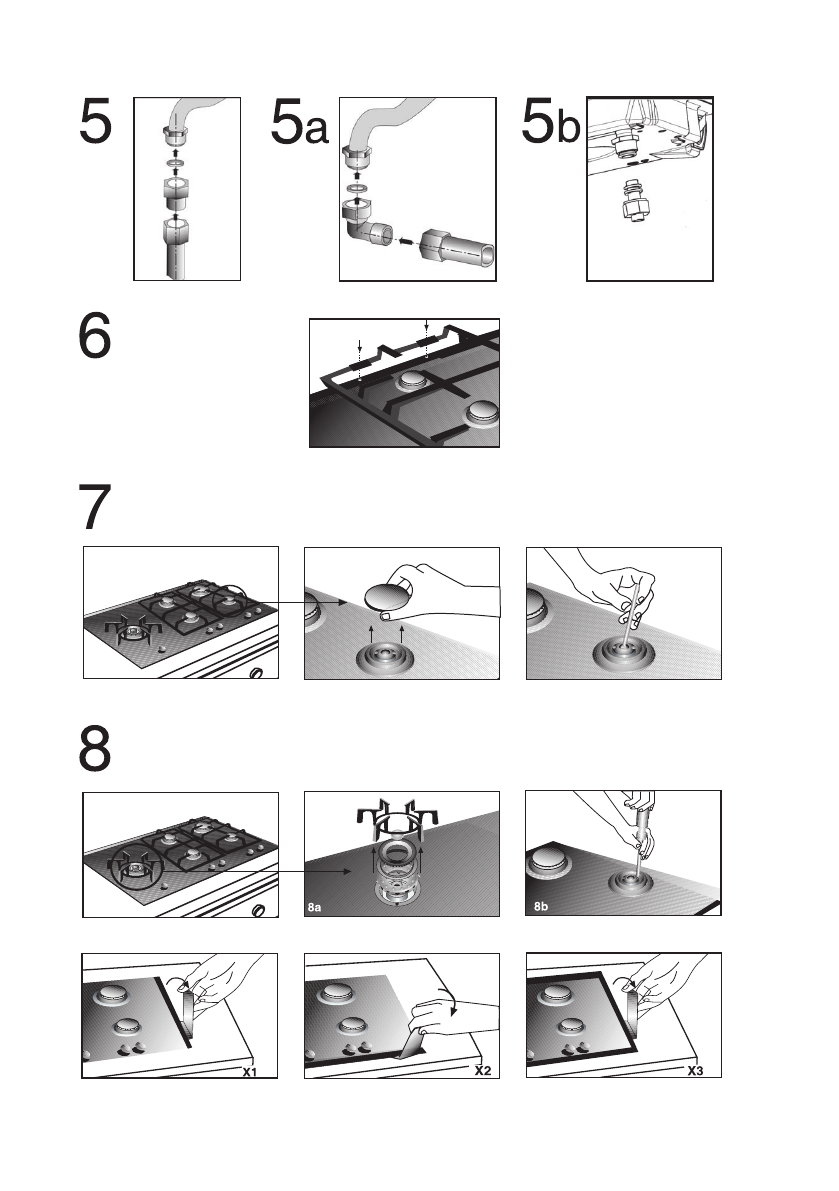 5

5a

5b

6

7

8

8a

8b

X1

X2

X3