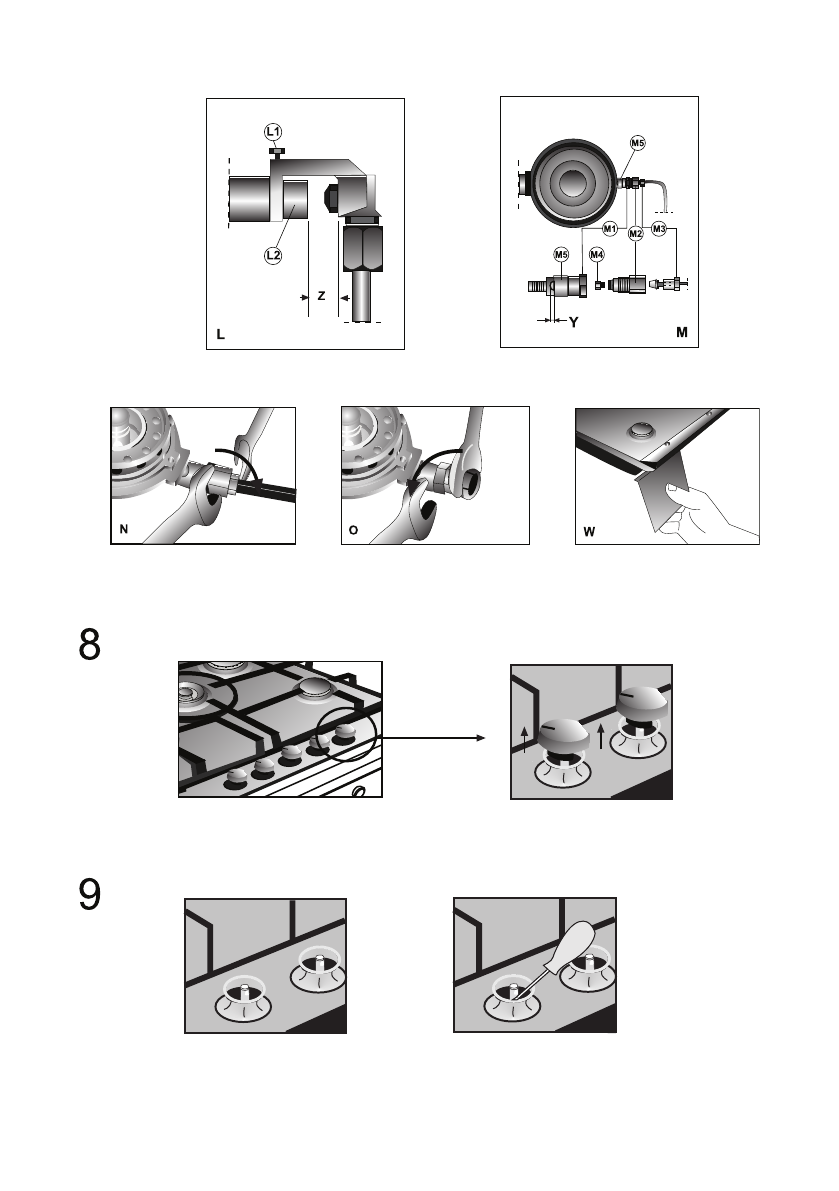 L1
L2
Z
L

M5
M1
M2
M3
M5
M4
Y
M

N

O

W

8

9