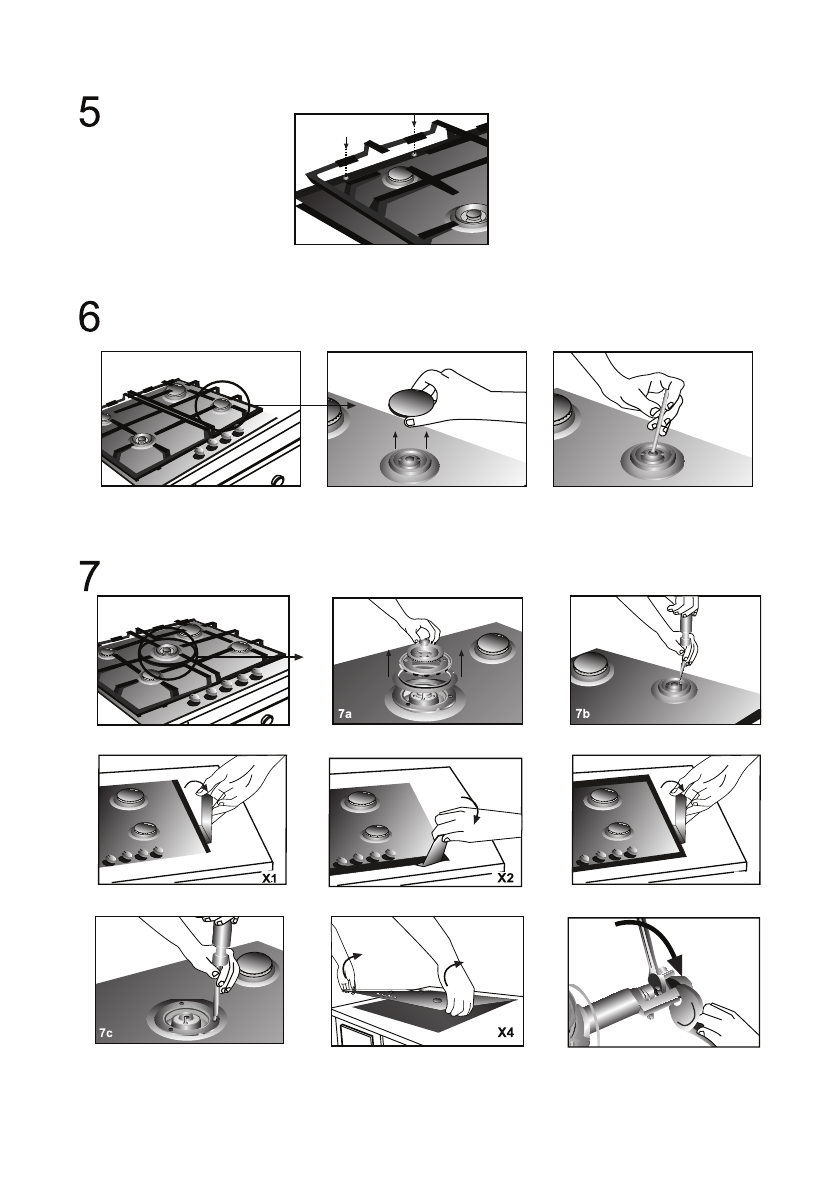 5

6

7

7a

7b

X1

X2

7c

X4