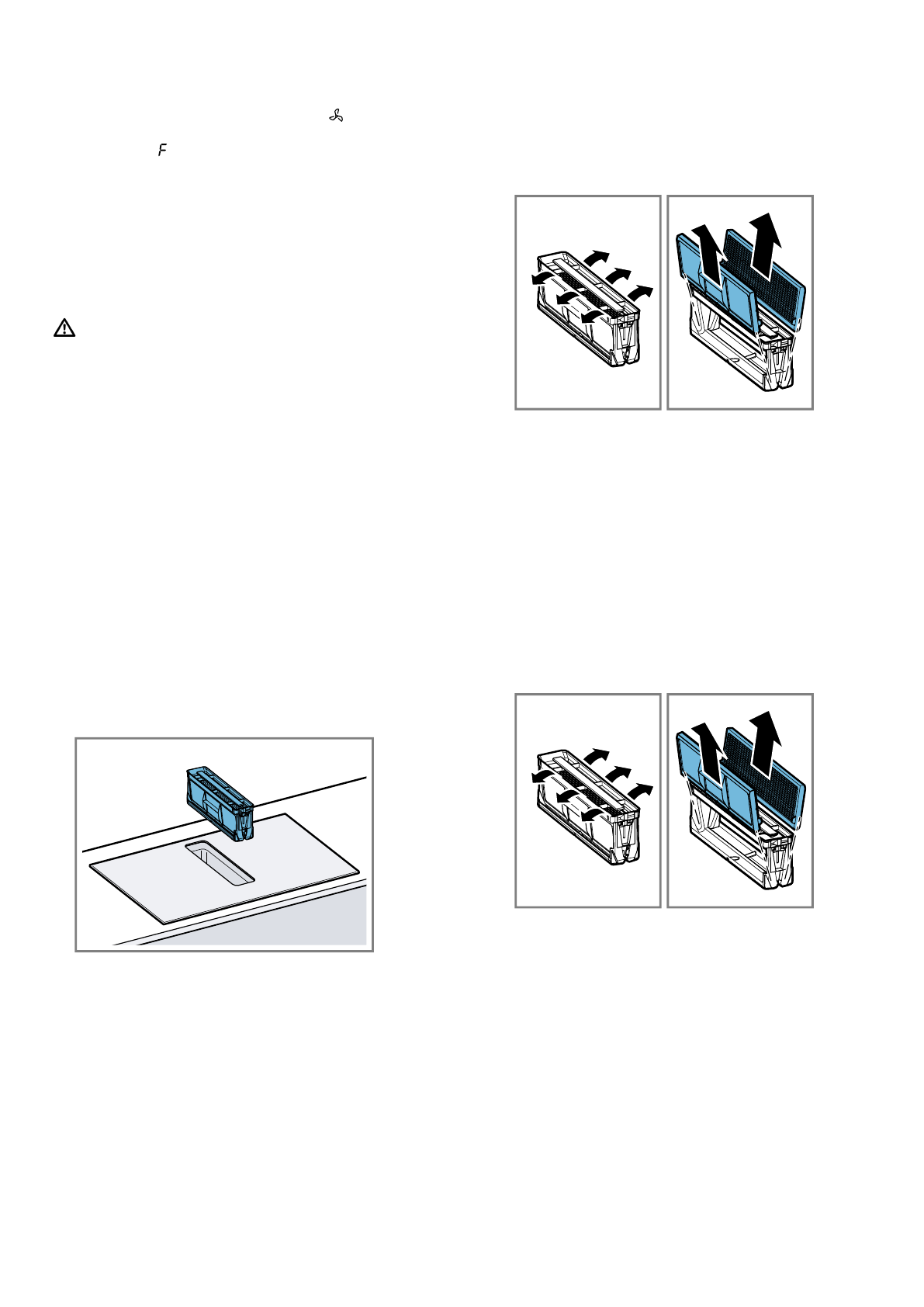 F