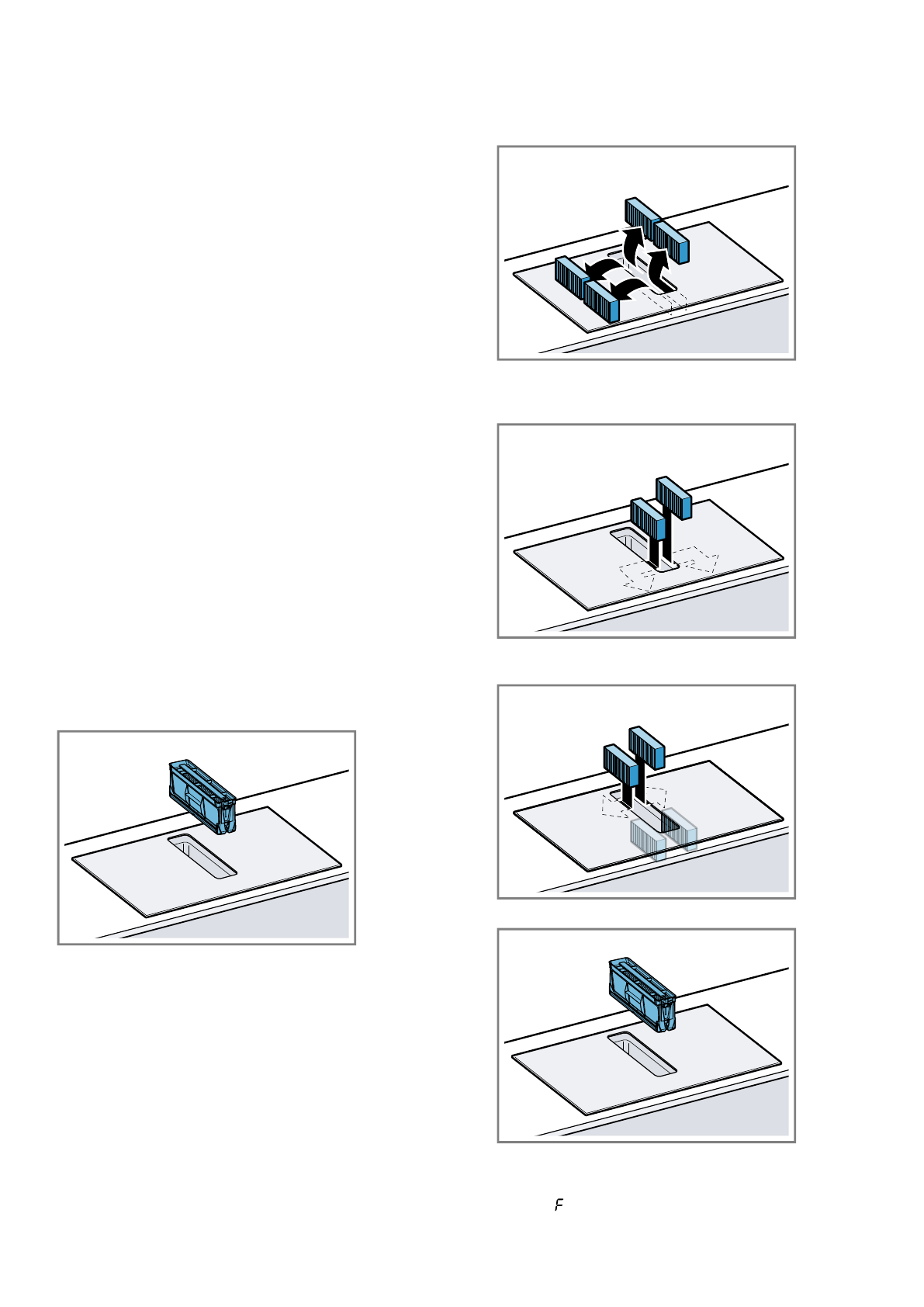 F