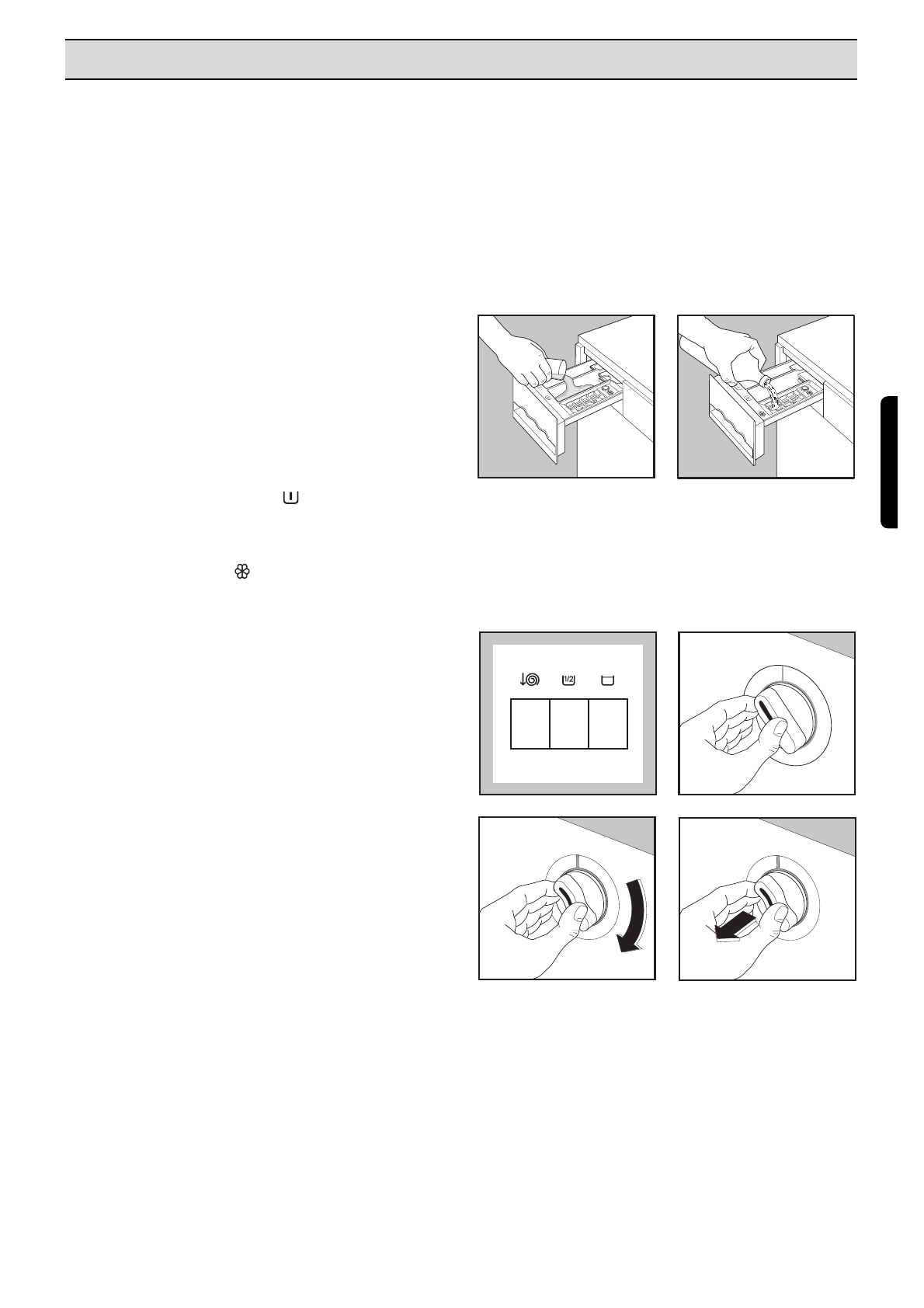 1/2