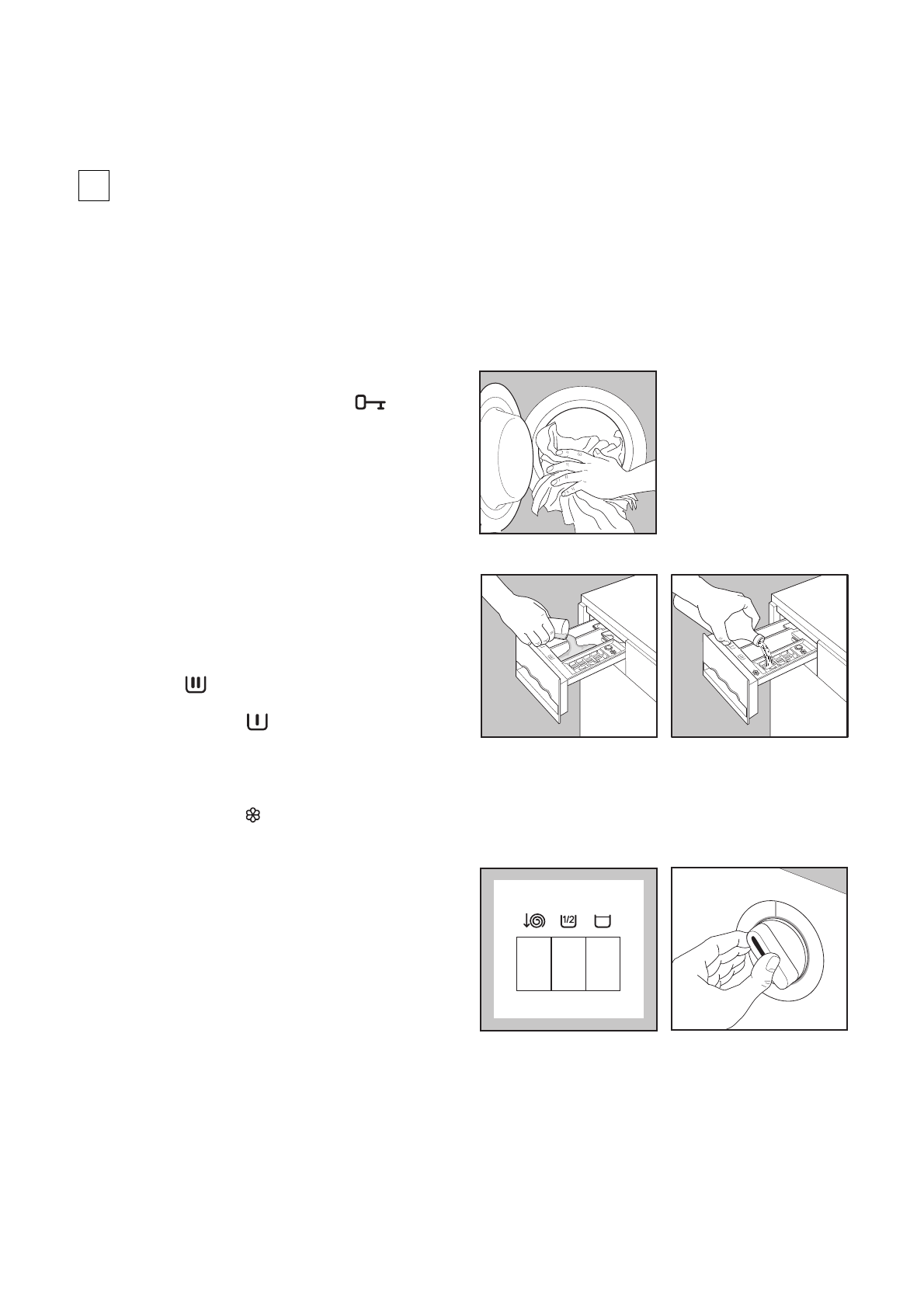 1/2