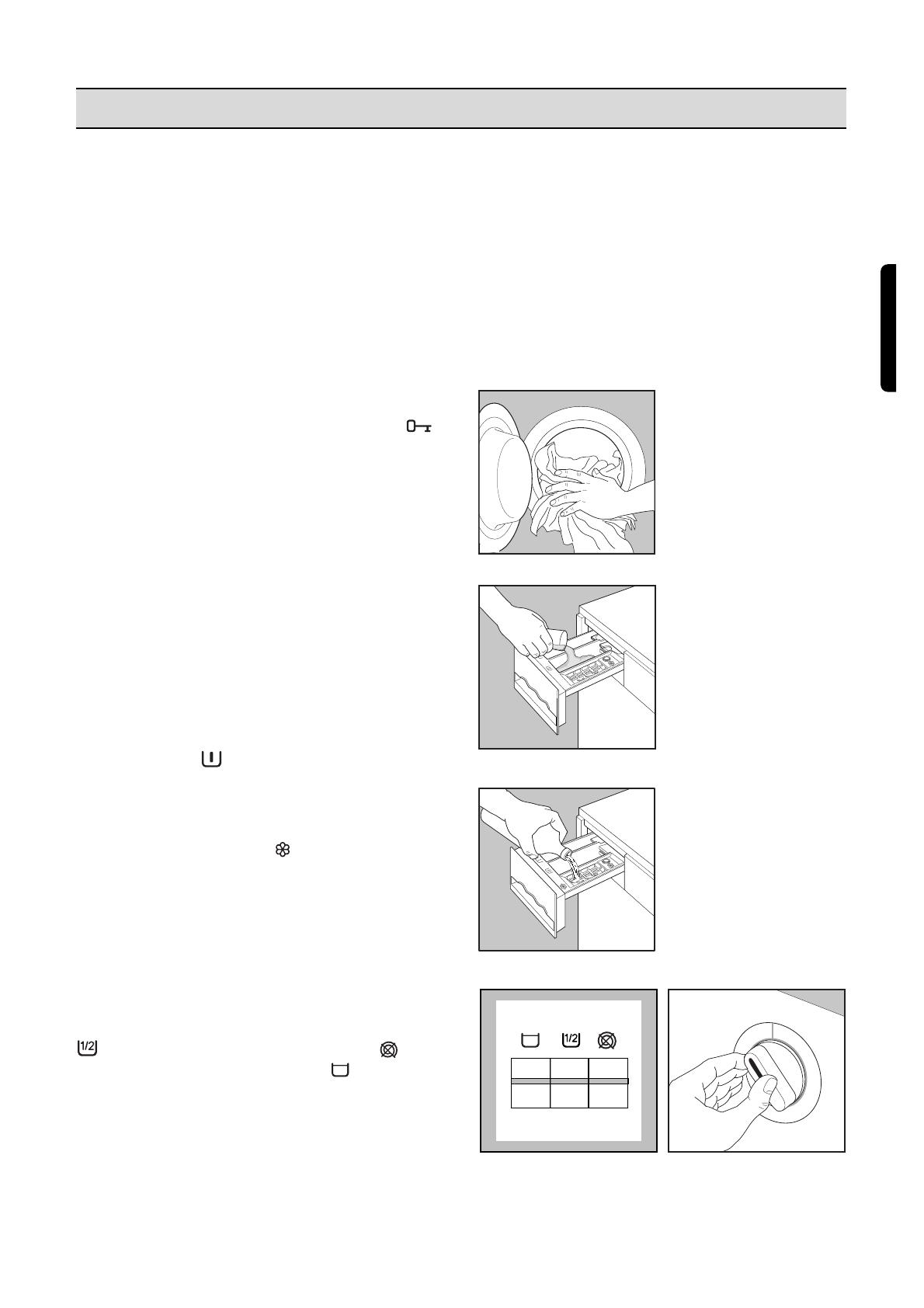 1/2

1/2