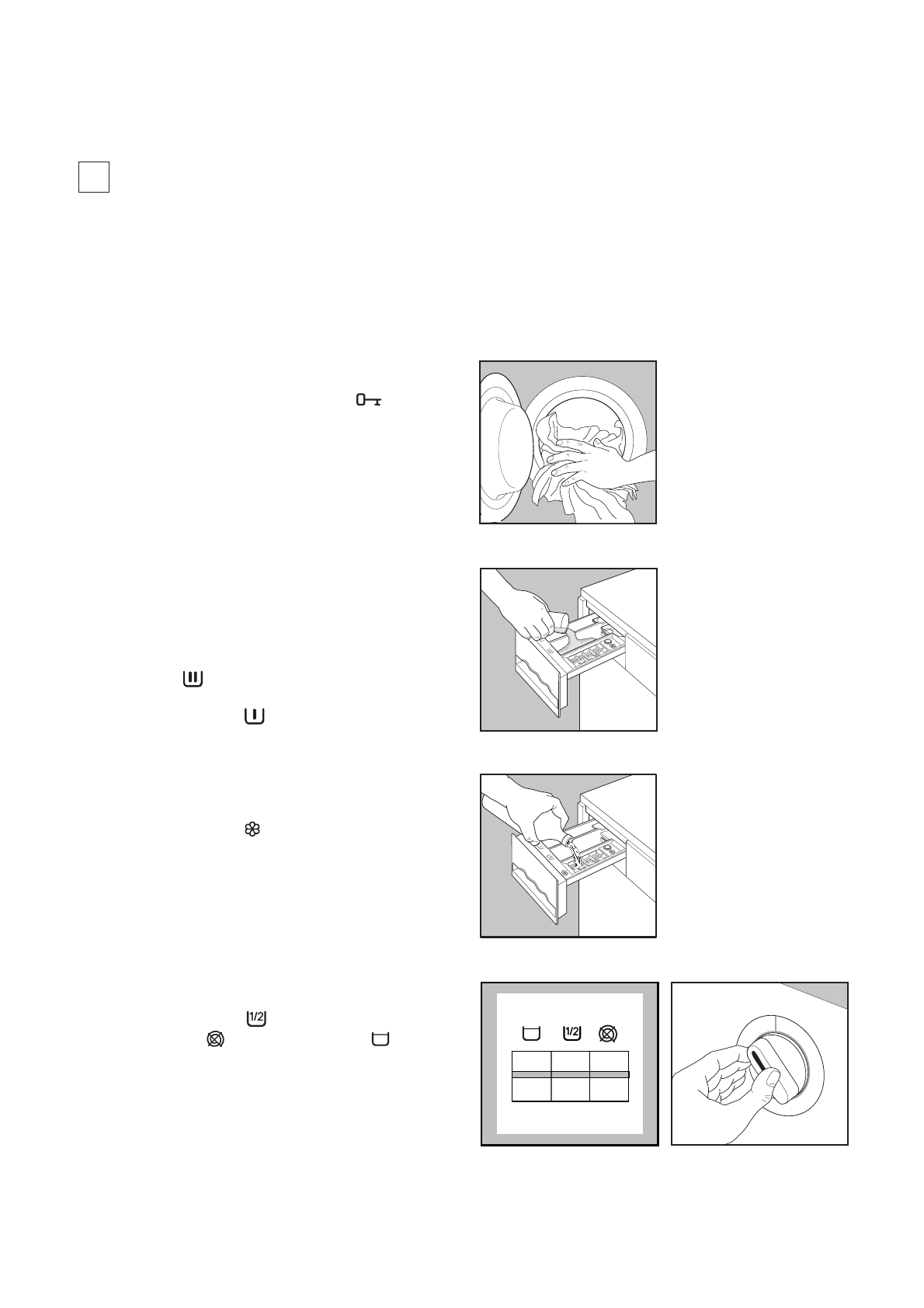 1/2

1/2