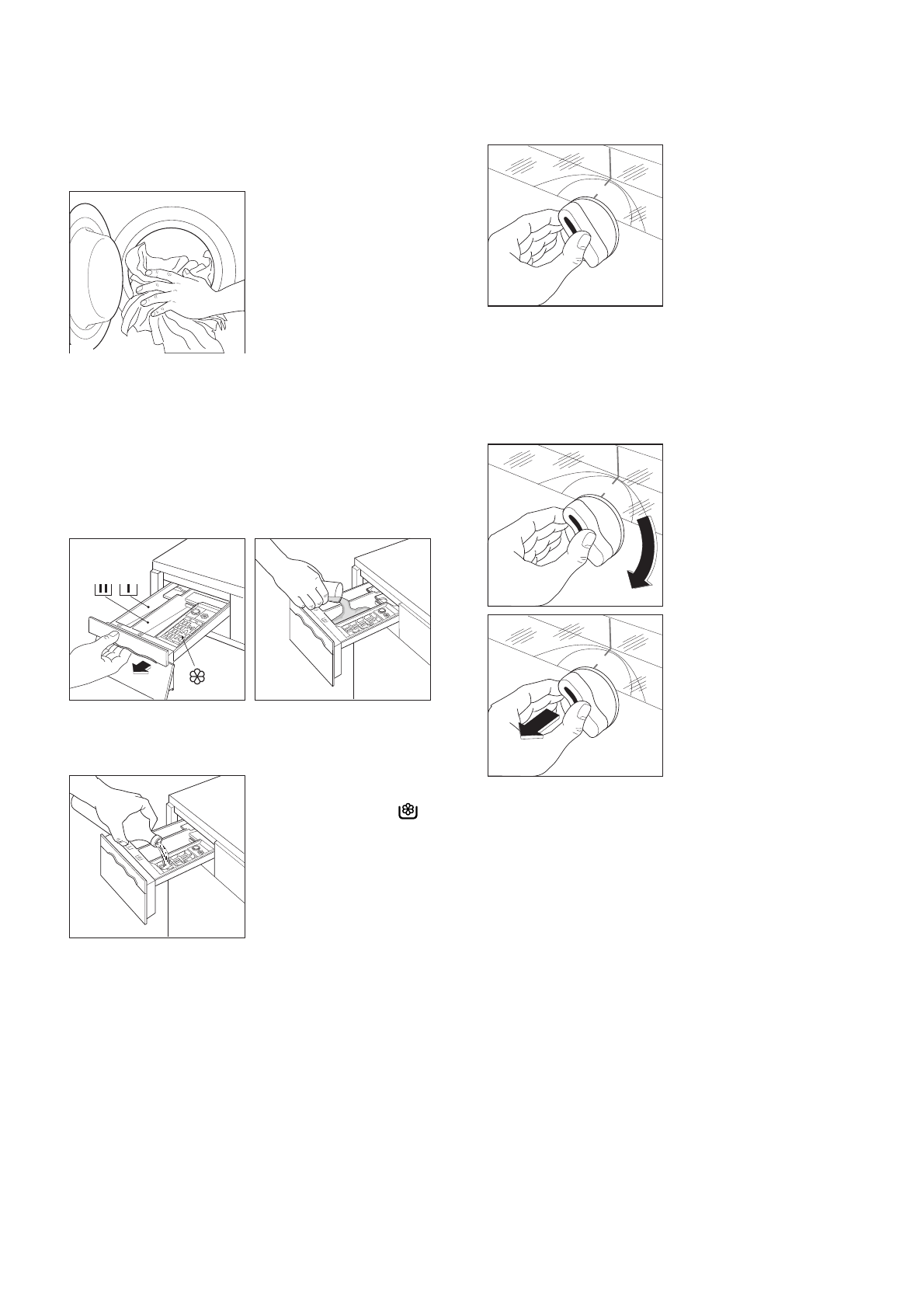 II I