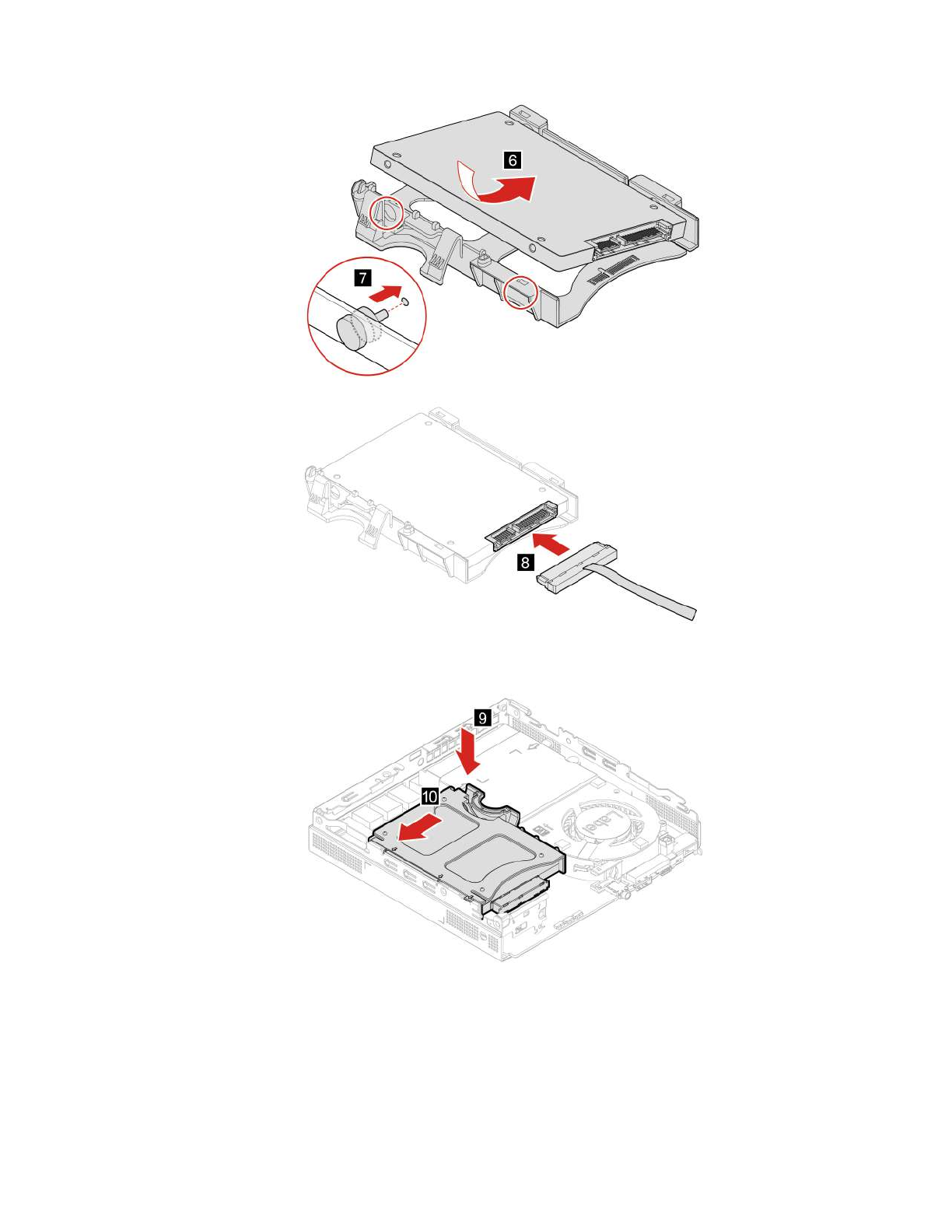 6

7

8

9

10