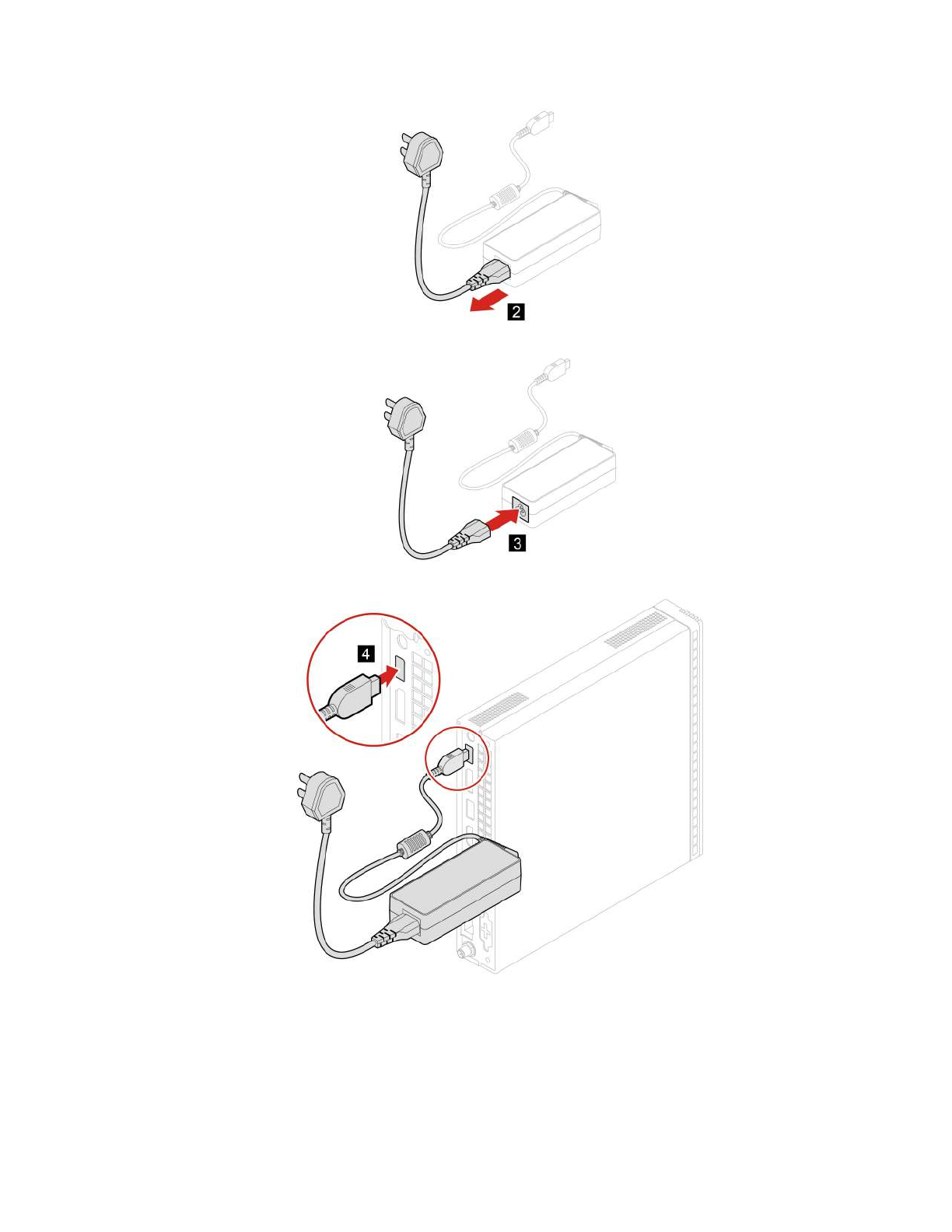 2

3

4