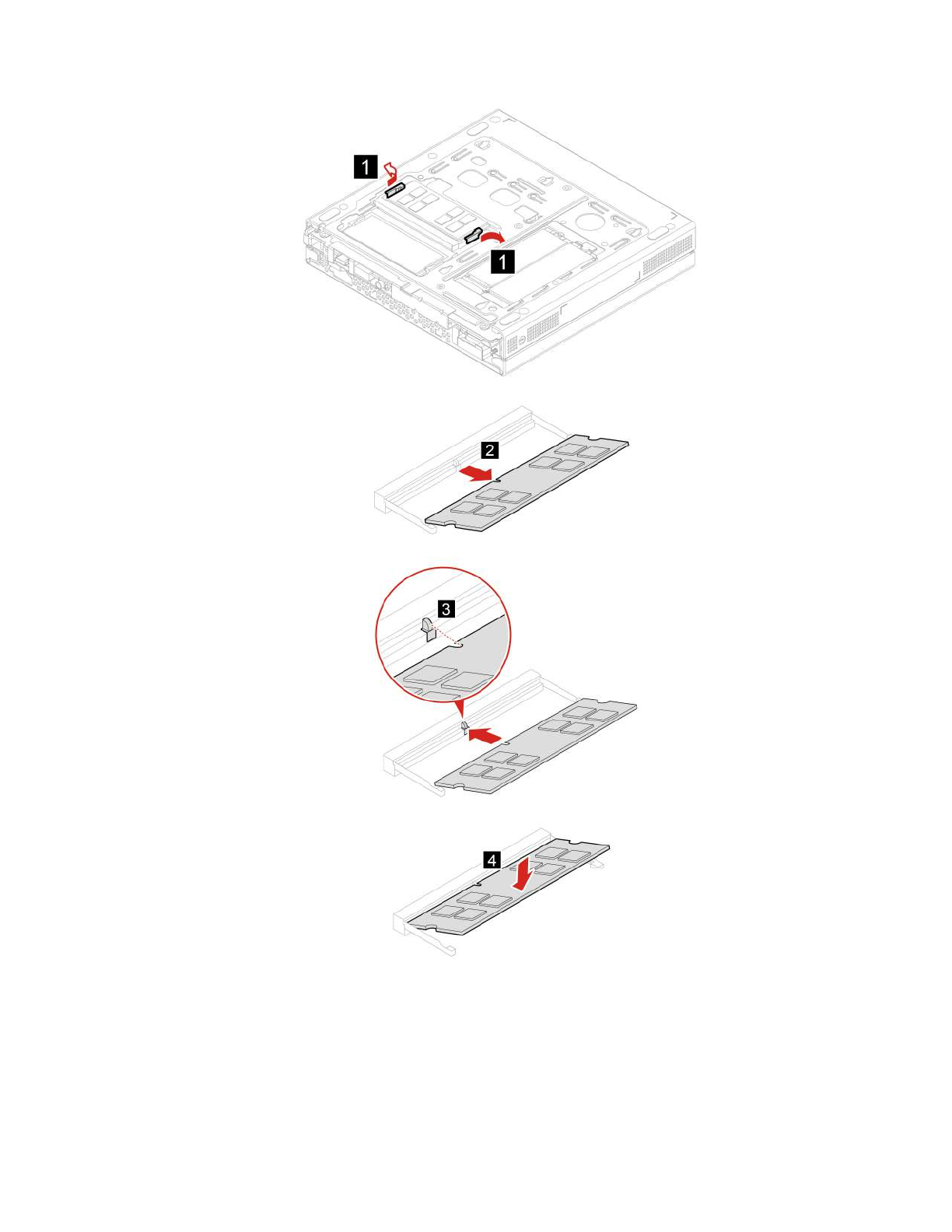 1
1
2
3
4