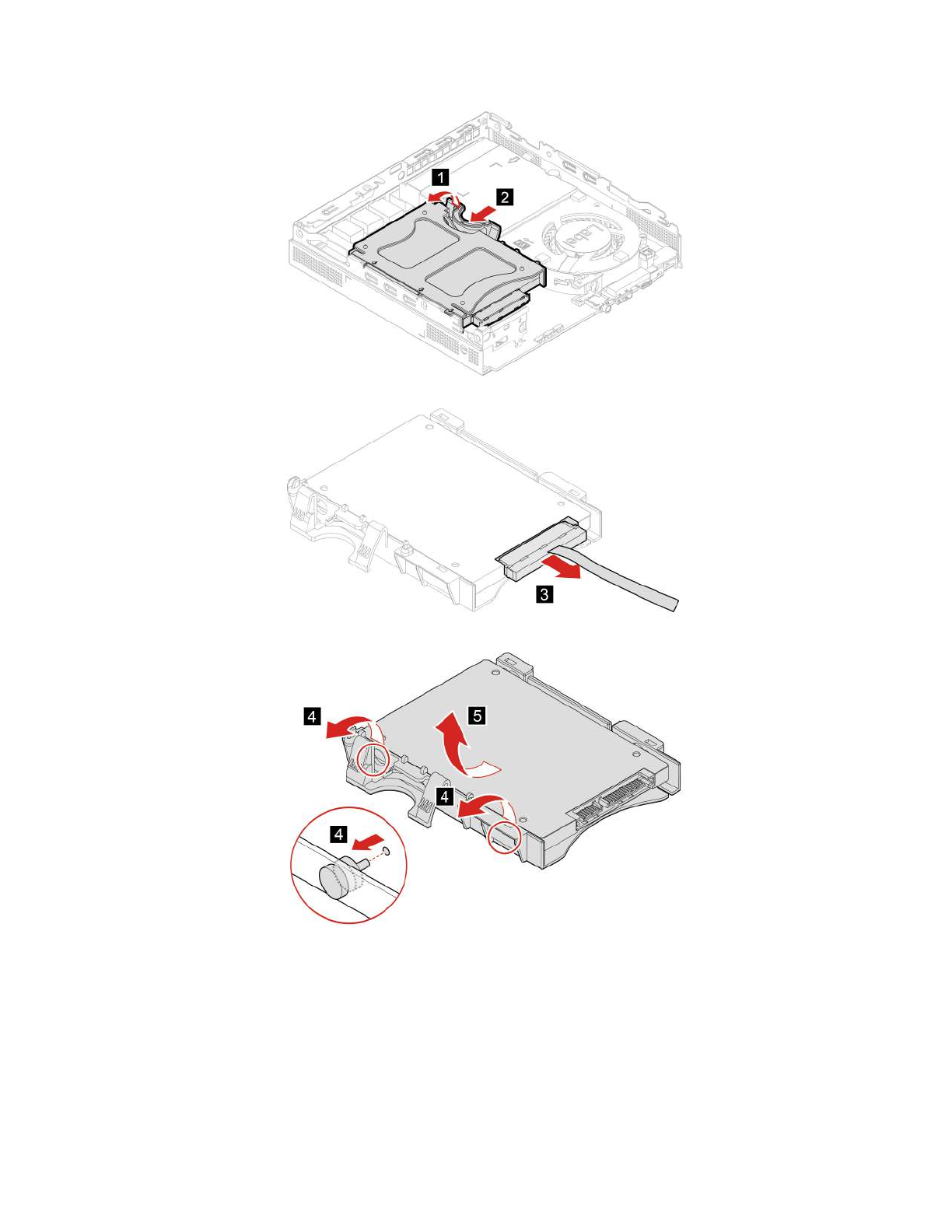 1
2
3
4
5
4
4