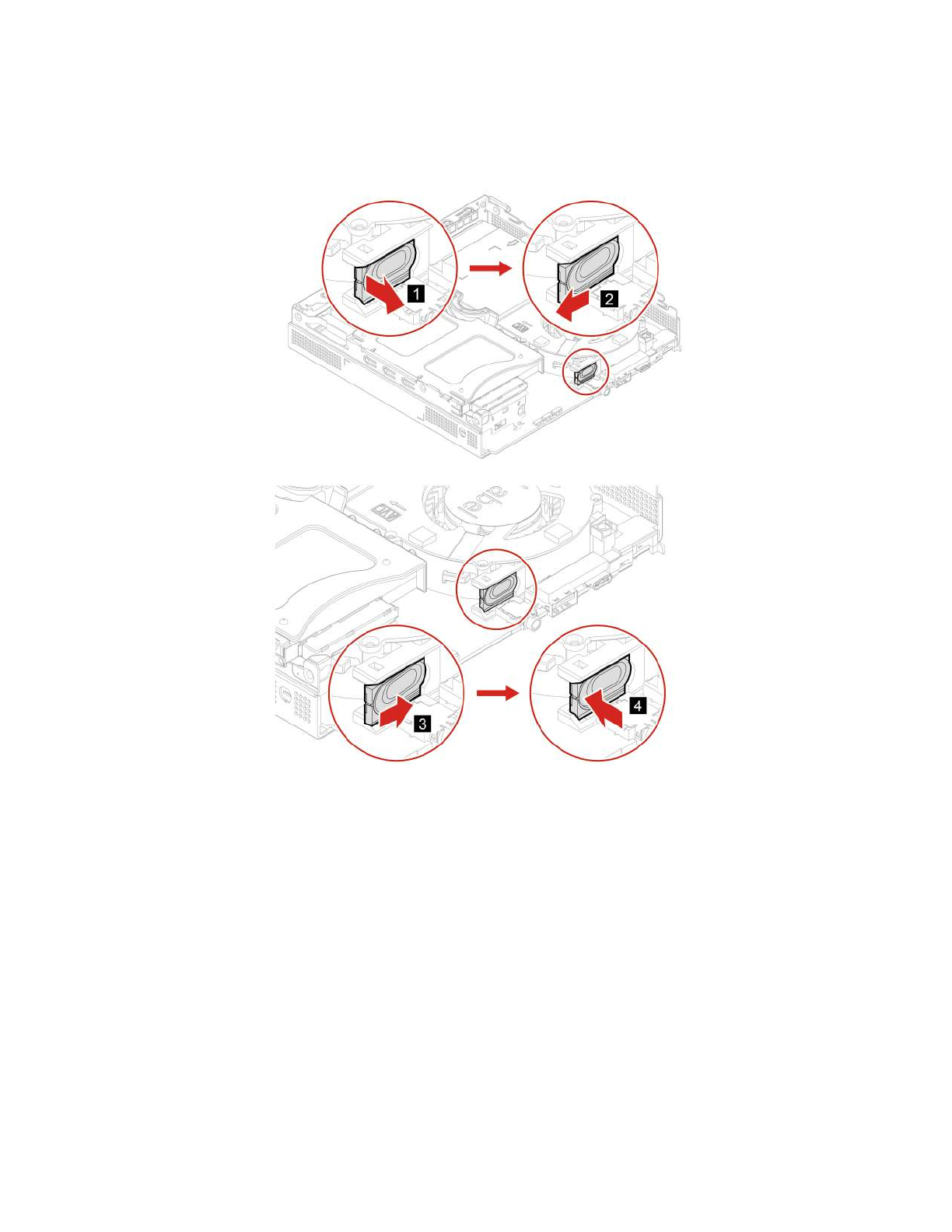 1

2

3

4