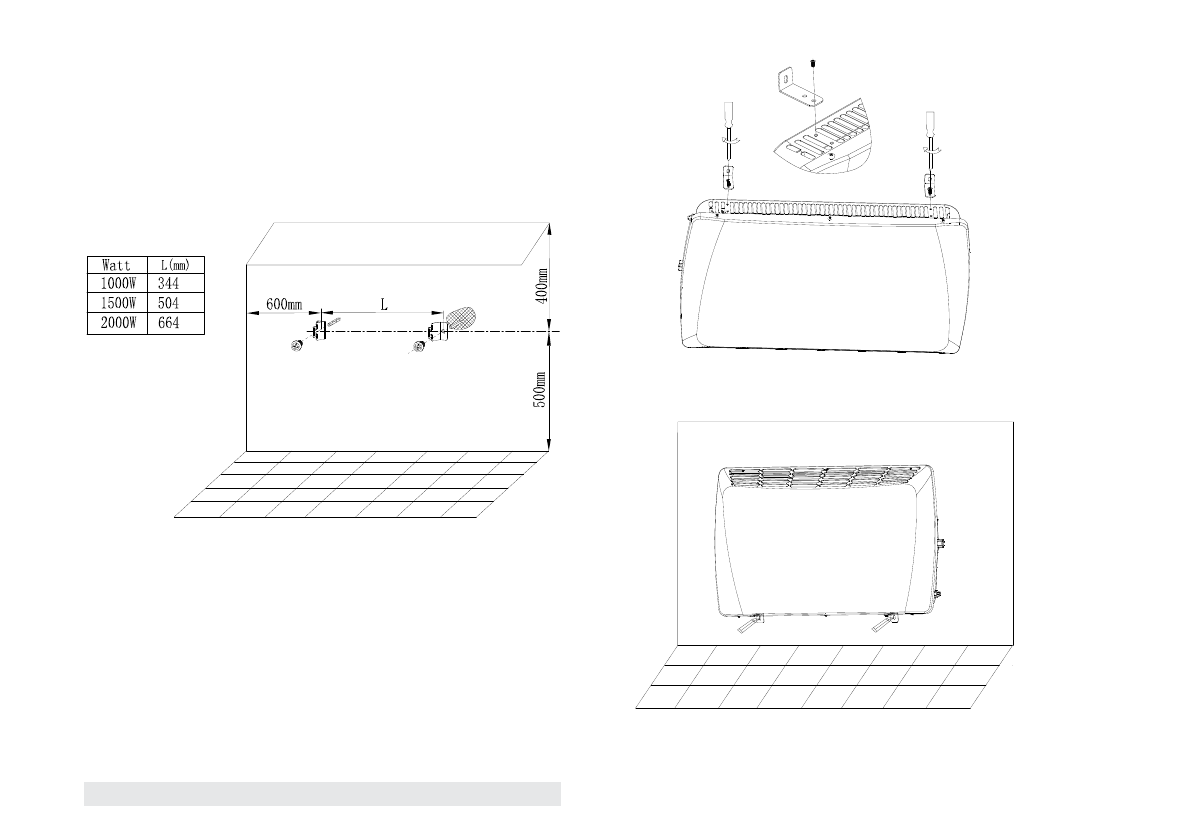 | Watt | L(mm) |
|---|---|
| 1000W | 344 |
| 1500W | 504 |
| 2000W | 664 |

600mm
L
400mm
500mm