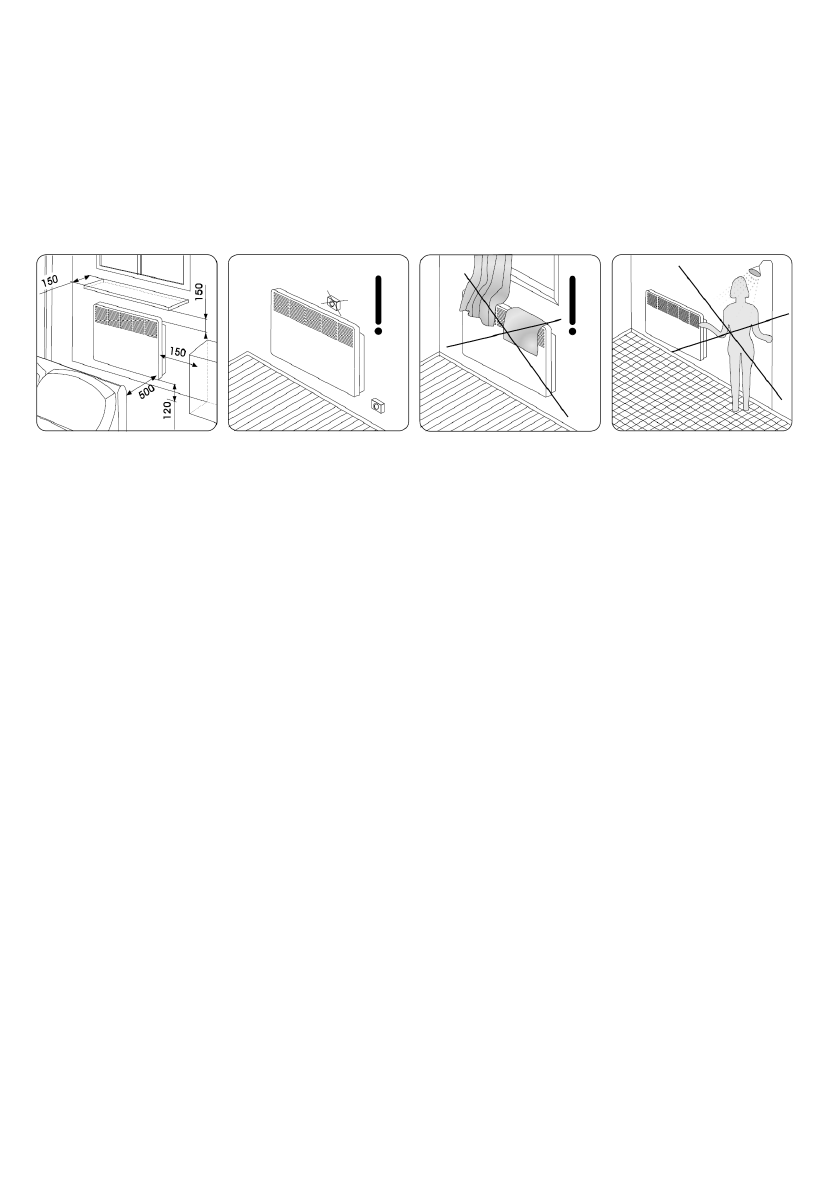 150
150
150
500
120