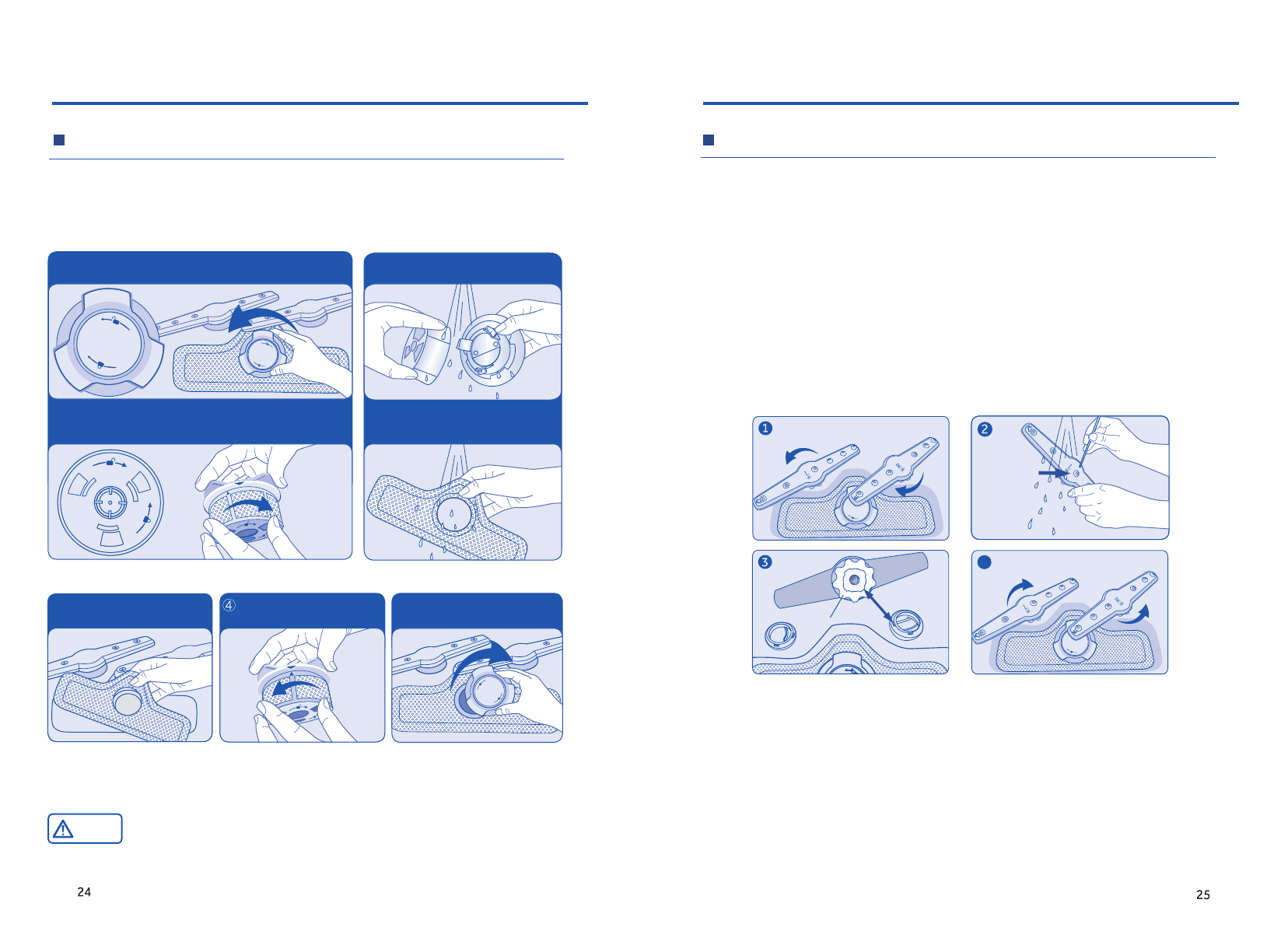 ④

1

2

3

24

25