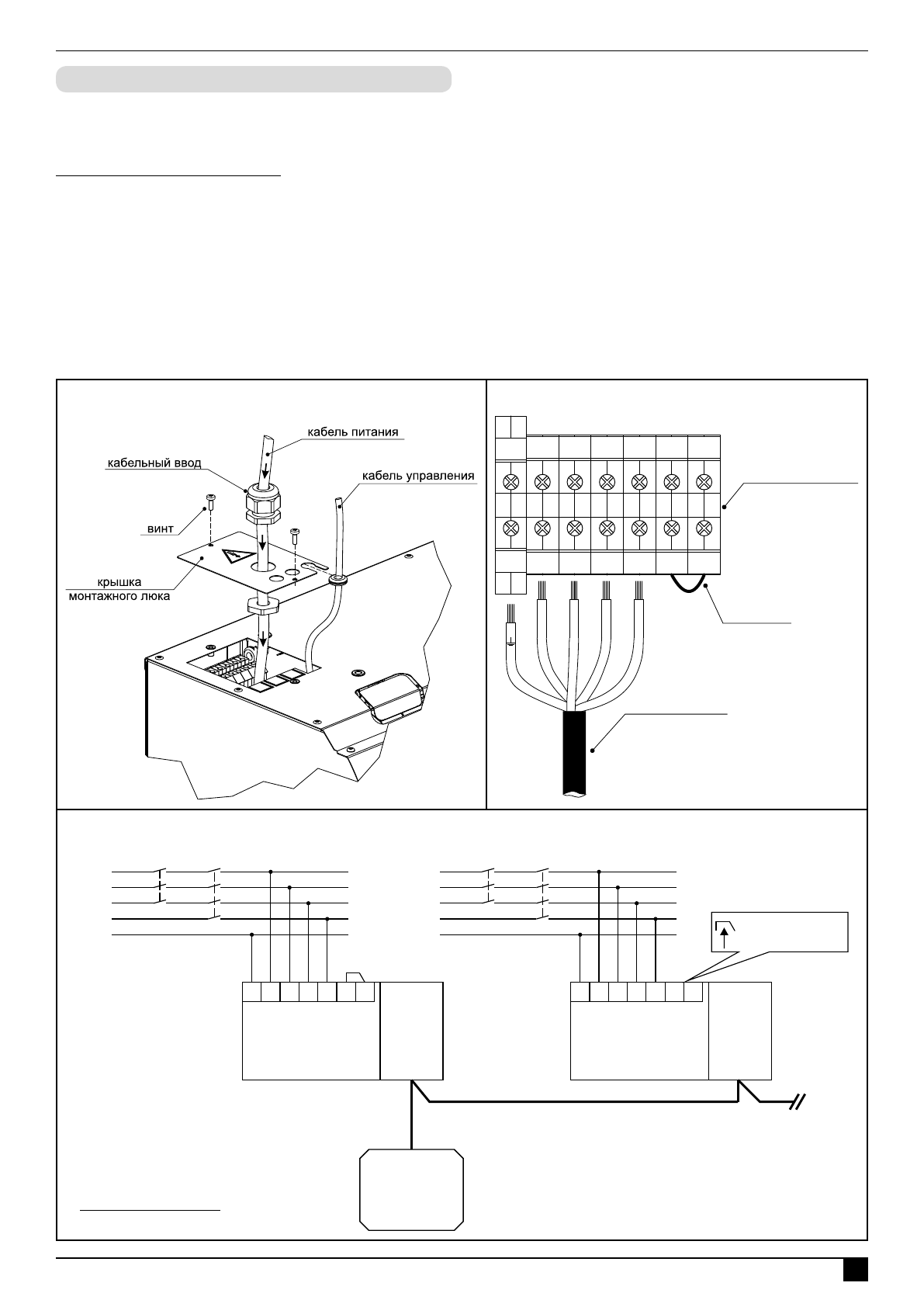 кабель питания
кабельный ввод
кабель управления
винт
крышка
монтажного люка