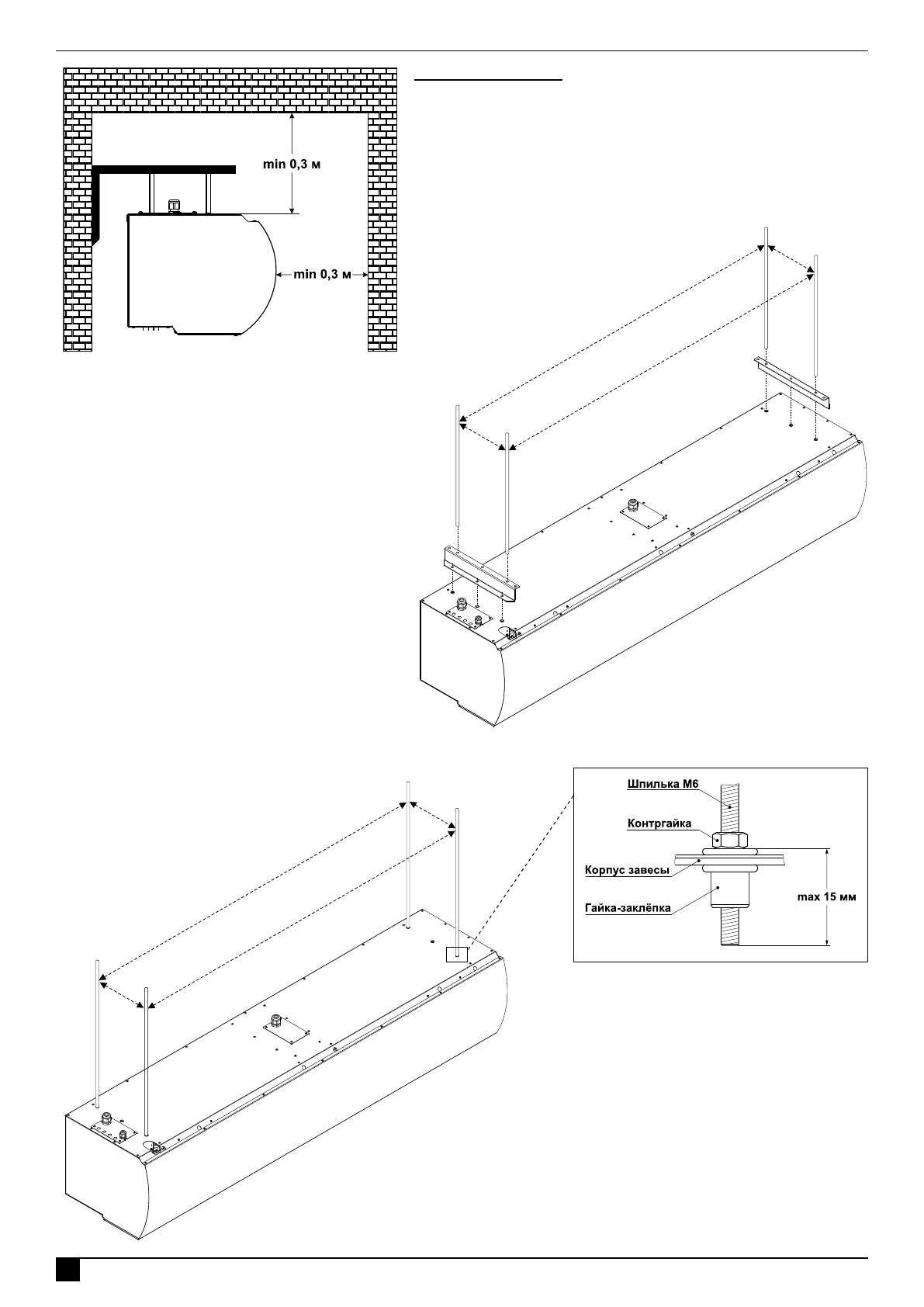 min 0,3 м

min 0,3 м

Шпилька М6

Контргайка

Корпус завесы

Гайка-заклёпка

max 15 мм