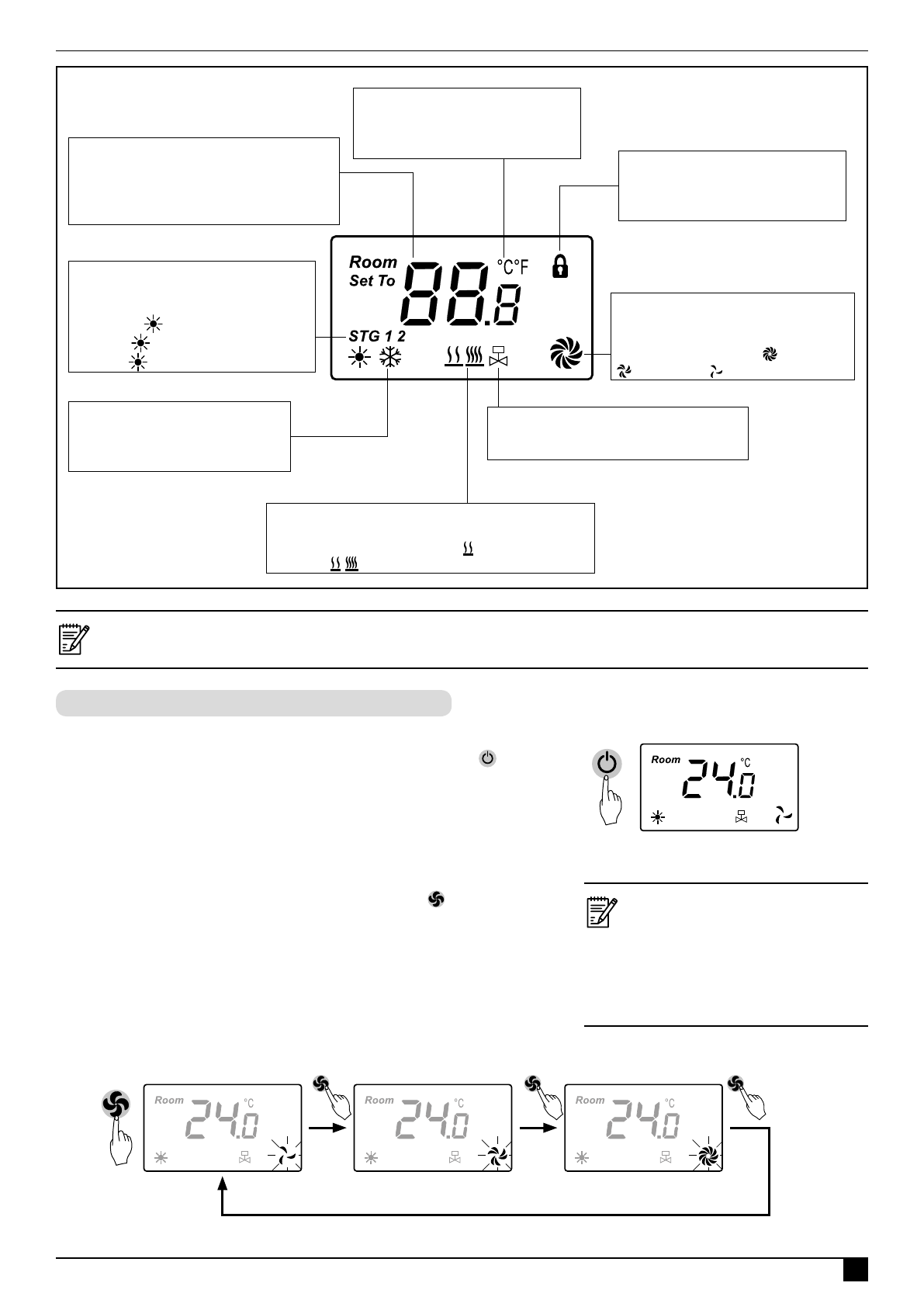 Room
Set To
88.8
°C°F
STG 1 2

Room
24.0
°C

Room
24.0
°C

Room
24.0
°C

Room
24.0
°C