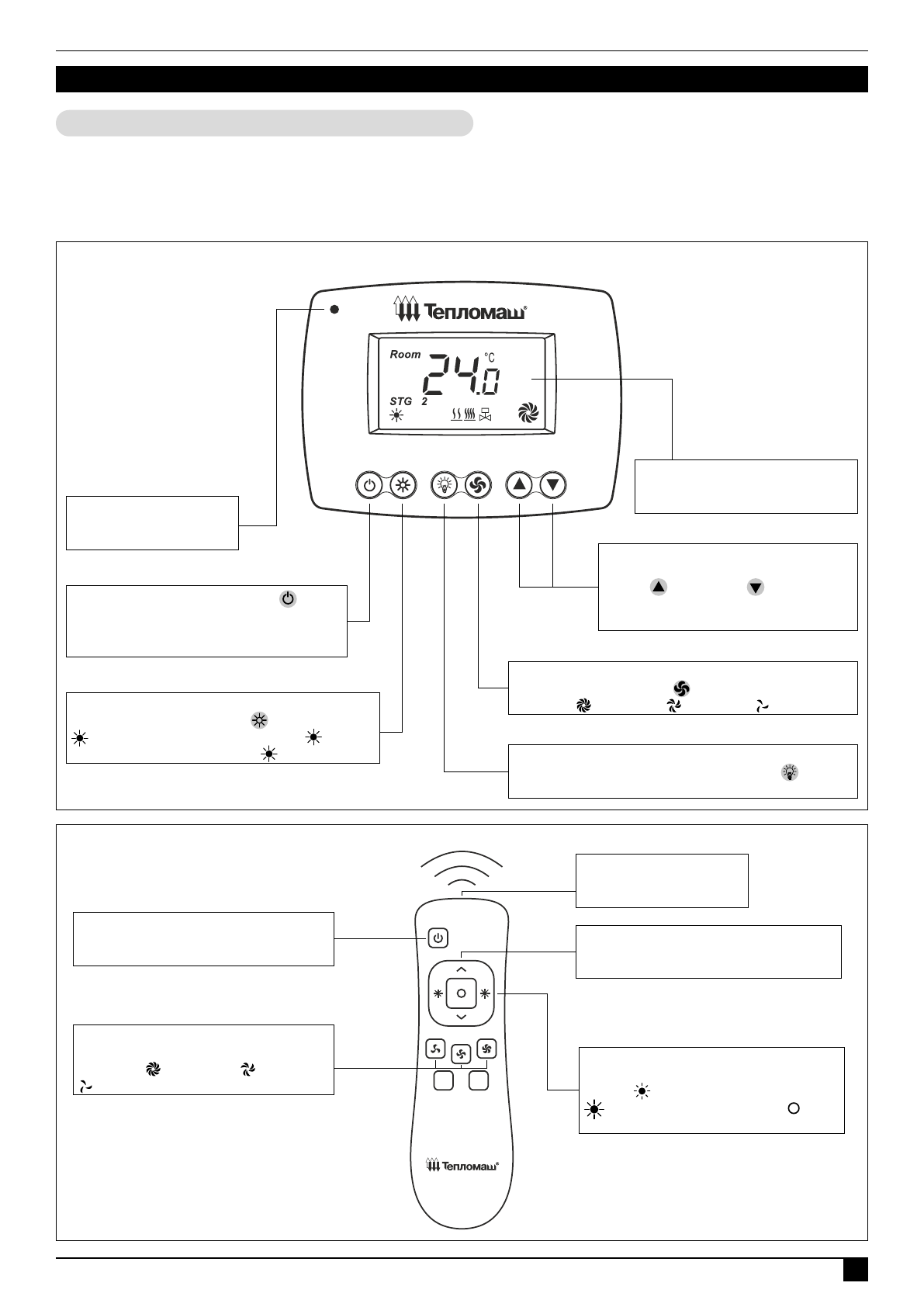 Тепломаш®

Room 24.0 °C

STG 2

Тепломаш®