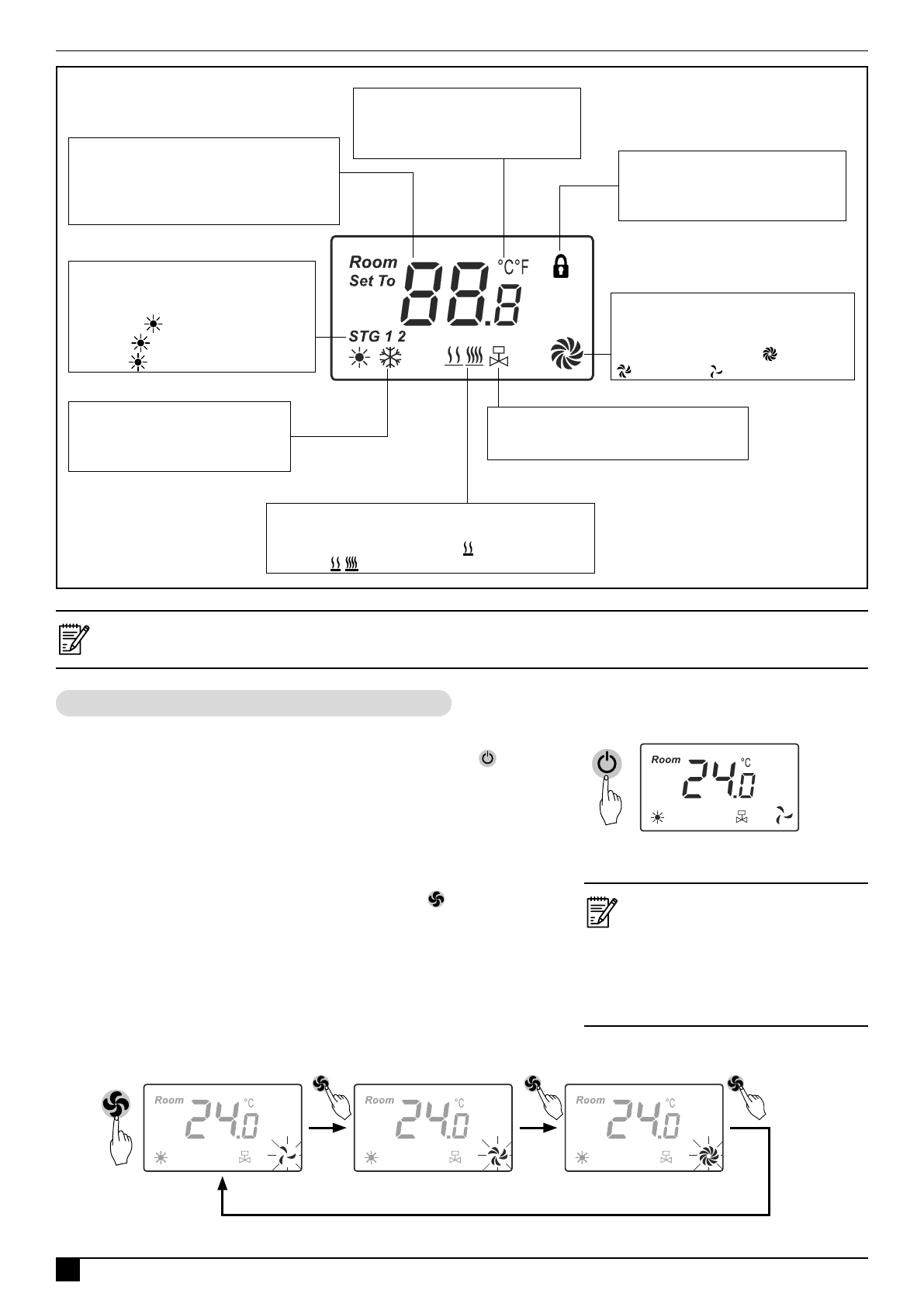 Room
Set To
88.8
°C°F
STG 1 2

Room
24.0
°C

Room
24.0
°C

Room
24.0
°C

Room
24.0
°C